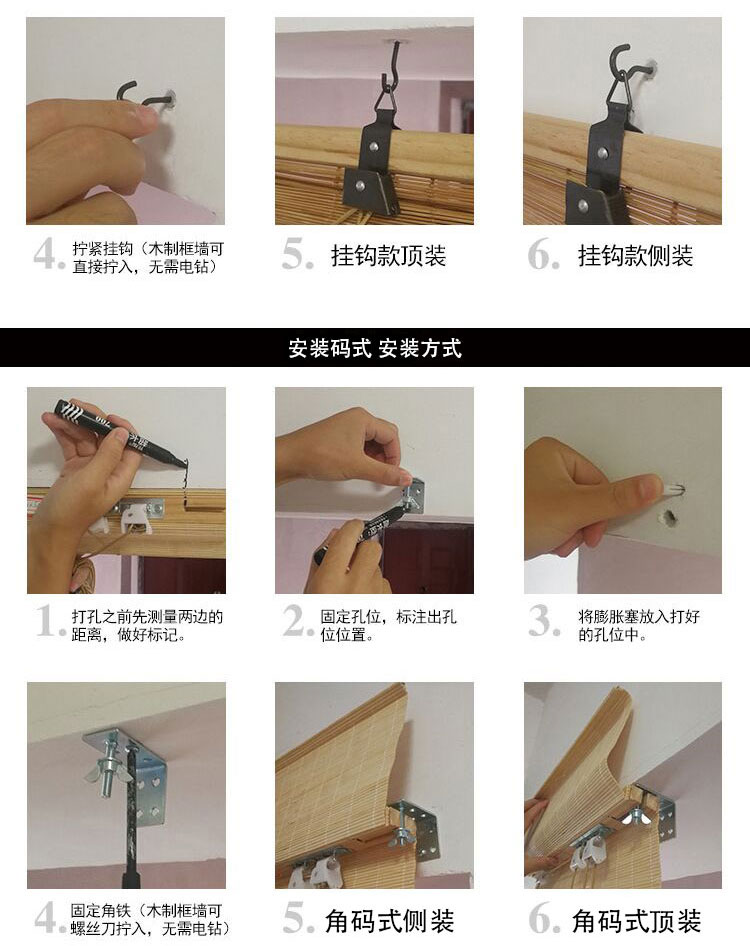 4. 拧紧挂钩（木制框墙可直接拧入，无需电钻）

5. 挂钩款顶装

6. 挂钩款侧装

安装码式 安装方式

1. 打孔之前先测量两边的距离，做好标记。

2. 固定孔位，标注出孔位位置。

3. 将膨胀塞放入打好的孔位中。

4. 固定角铁（木制框墙可螺丝刀拧入，无需电钻）

5. 角码式侧装

6. 角码式顶装