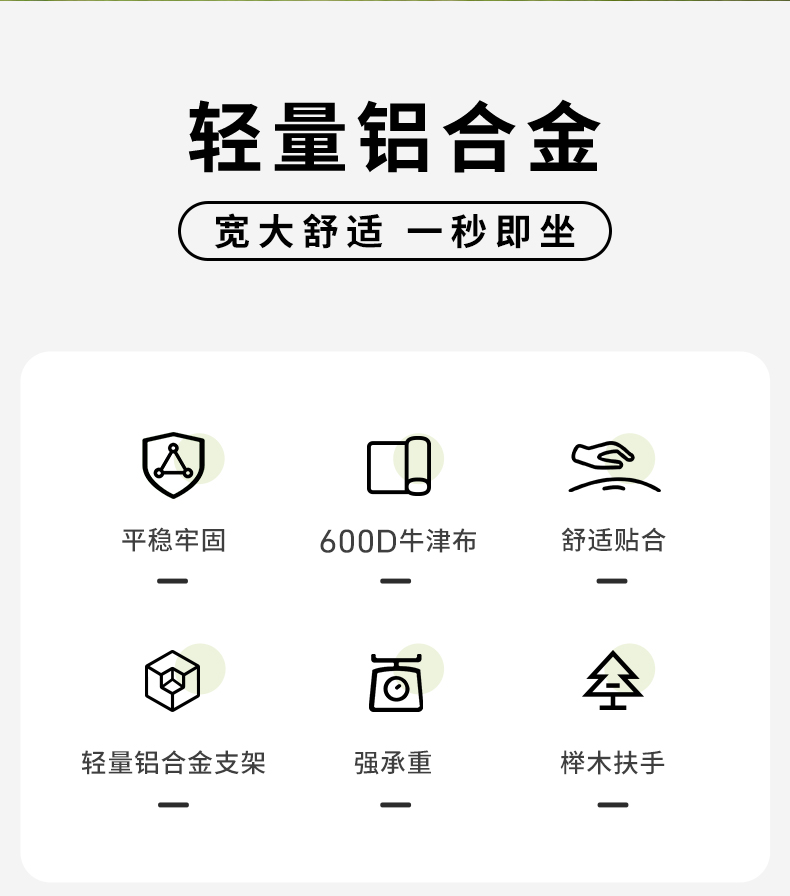 轻量铝合金

宽大舒适 一秒即坐

平稳牢固

600D牛津布

舒适贴合

轻量铝合金支架

强承重

榉木扶手