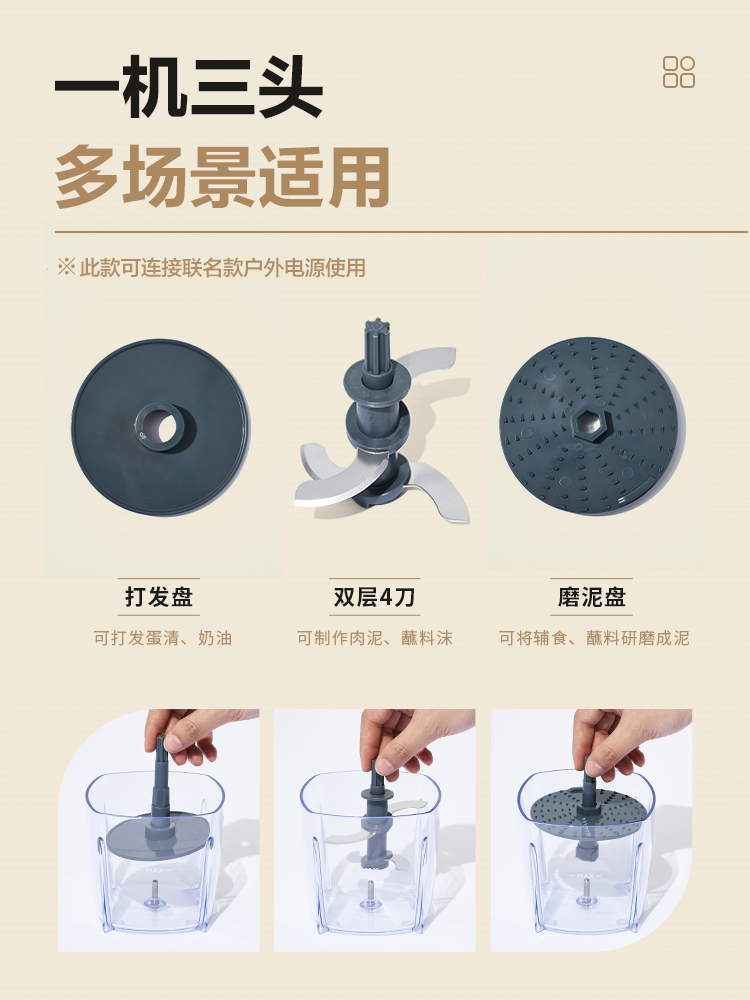 一机三头
多场景适用

※ 此款可连接联名款户外电源使用

打发盘
可打发蛋清、奶油

双层4刀
可制作肉泥、蘸料沫

磨泥盘
可将辅食、蘸料研磨成泥