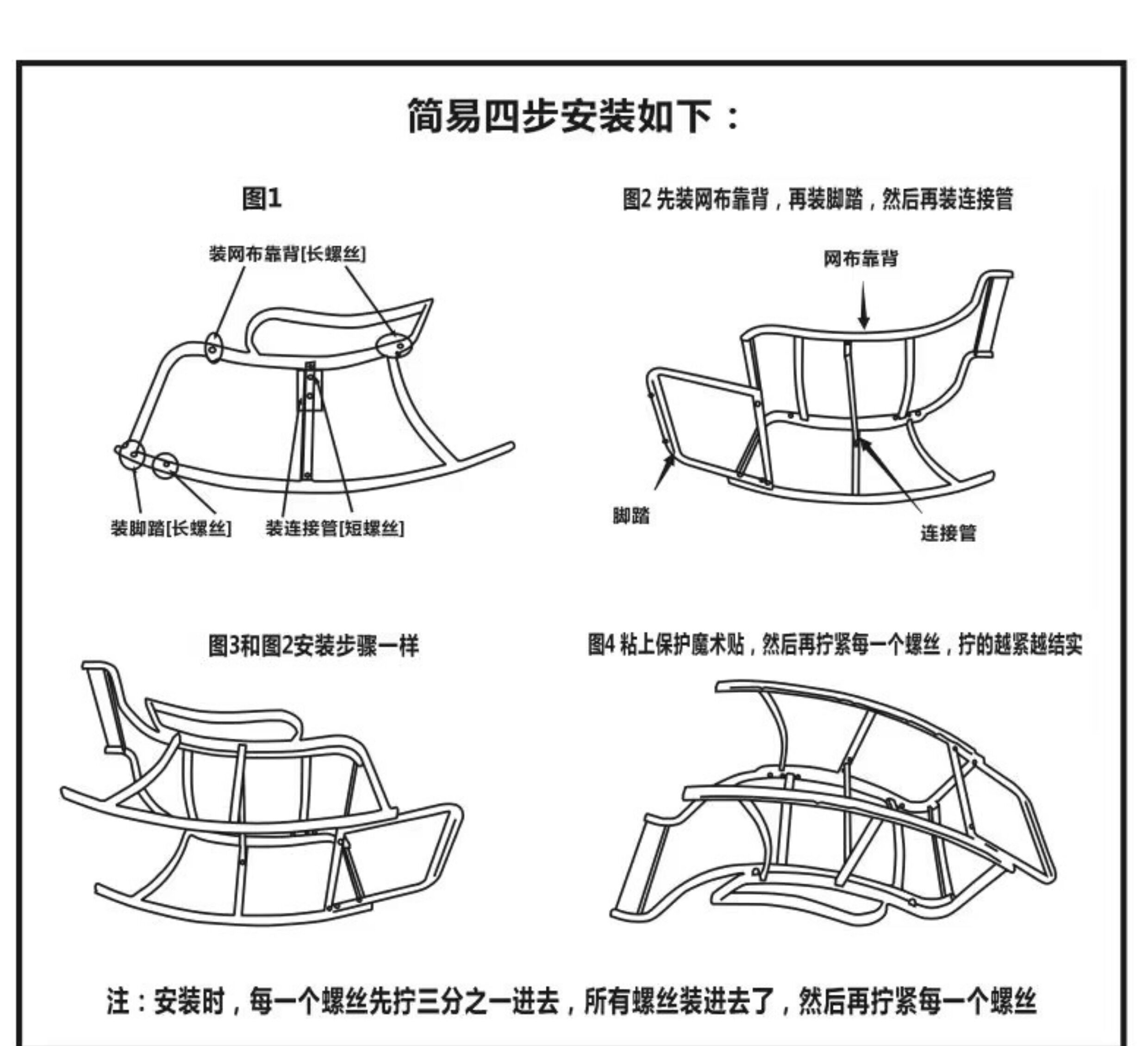 简易四步安装如下：

图1

装网布靠背[长螺丝]

装脚踏[长螺丝]

装连接管[短螺丝]

图2 先装网布靠背，再装脚踏，然后再装连接管

网布靠背

脚踏

连接管

图3和图2安装步骤一样

图4 粘上保护魔术贴，然后再拧紧每一个螺丝，拧的越紧越结实

注：安装时，每一个螺丝先拧三分之一进去，所有螺丝装进去了，然后再拧紧每一个螺丝