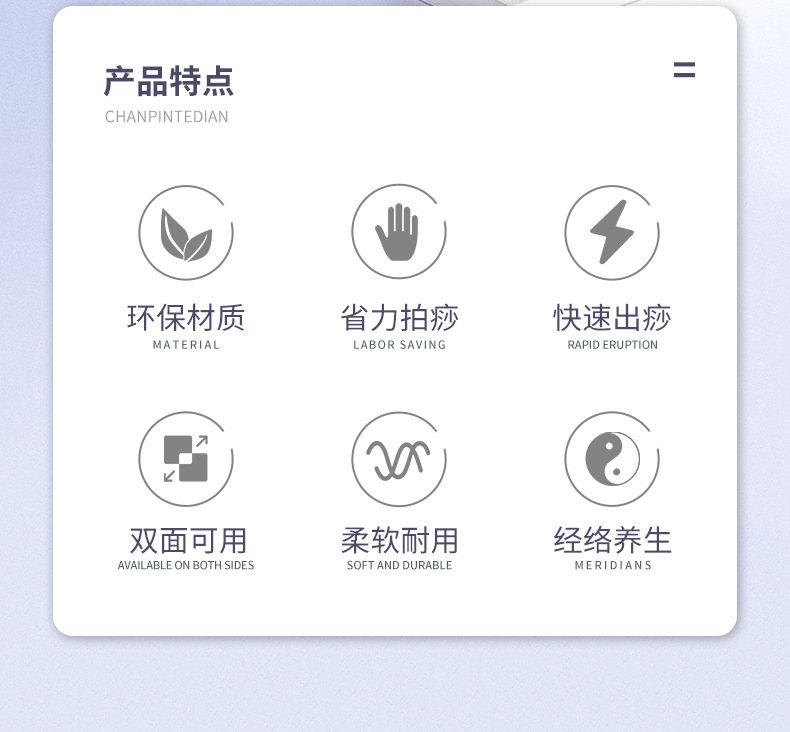 产品特点
CHANPINTEDIAN

环保材质
MATERIAL

省力拍痧
LABOR SAVING

快速出痧
RAPID ERUPTION

双面可用
AVAILABLE ON BOTH SIDES

柔软耐用
SOFT AND DURABLE

经络养生
MERIDIANS