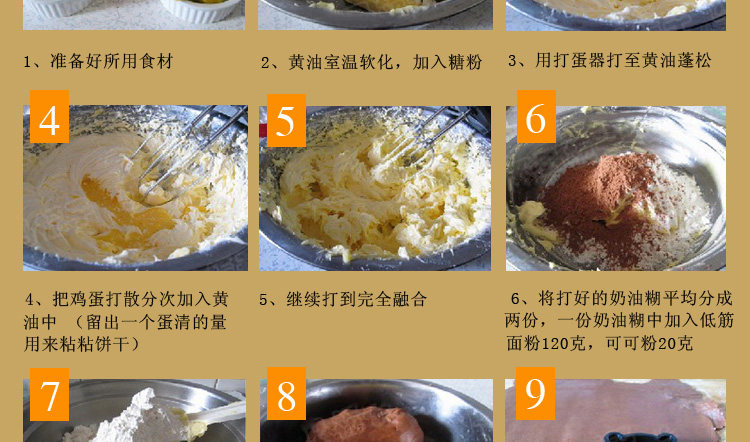 1、准备好所用食材

2、黄油室温软化，加入糖粉

3、用打蛋器打至黄油蓬松

4

5

6

4、把鸡蛋打散分次加入黄油中 （留出一个蛋清的量用来粘粘饼干）

5、继续打到完全融合

6、将打好的奶油糊平均分成两份，一份奶油糊中加入低筋面粉120克，可可粉20克

7

8

9