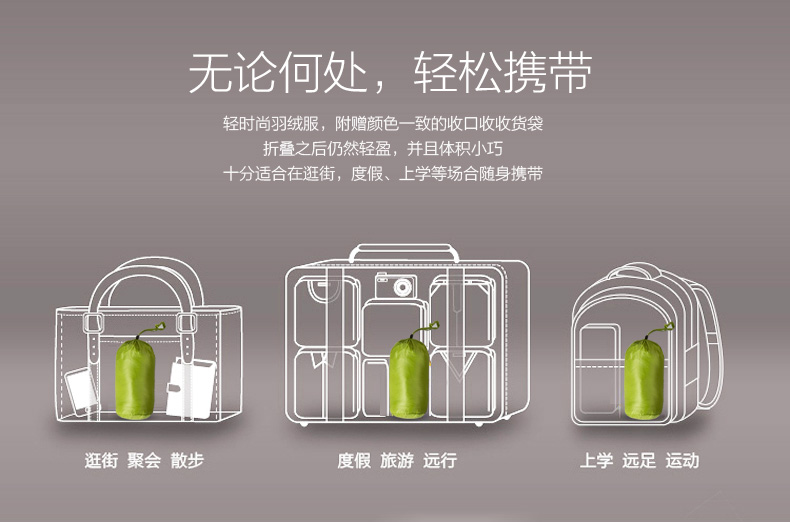 无论何处，轻松携带

轻时尚羽绒服，附赠颜色一致的收口收收货袋
折叠之后仍然轻盈，并且体积小巧
十分适合在逛街，度假、上学等场合随身携带

逛街 聚会 散步

度假 旅游 远行

上学 远足 运动