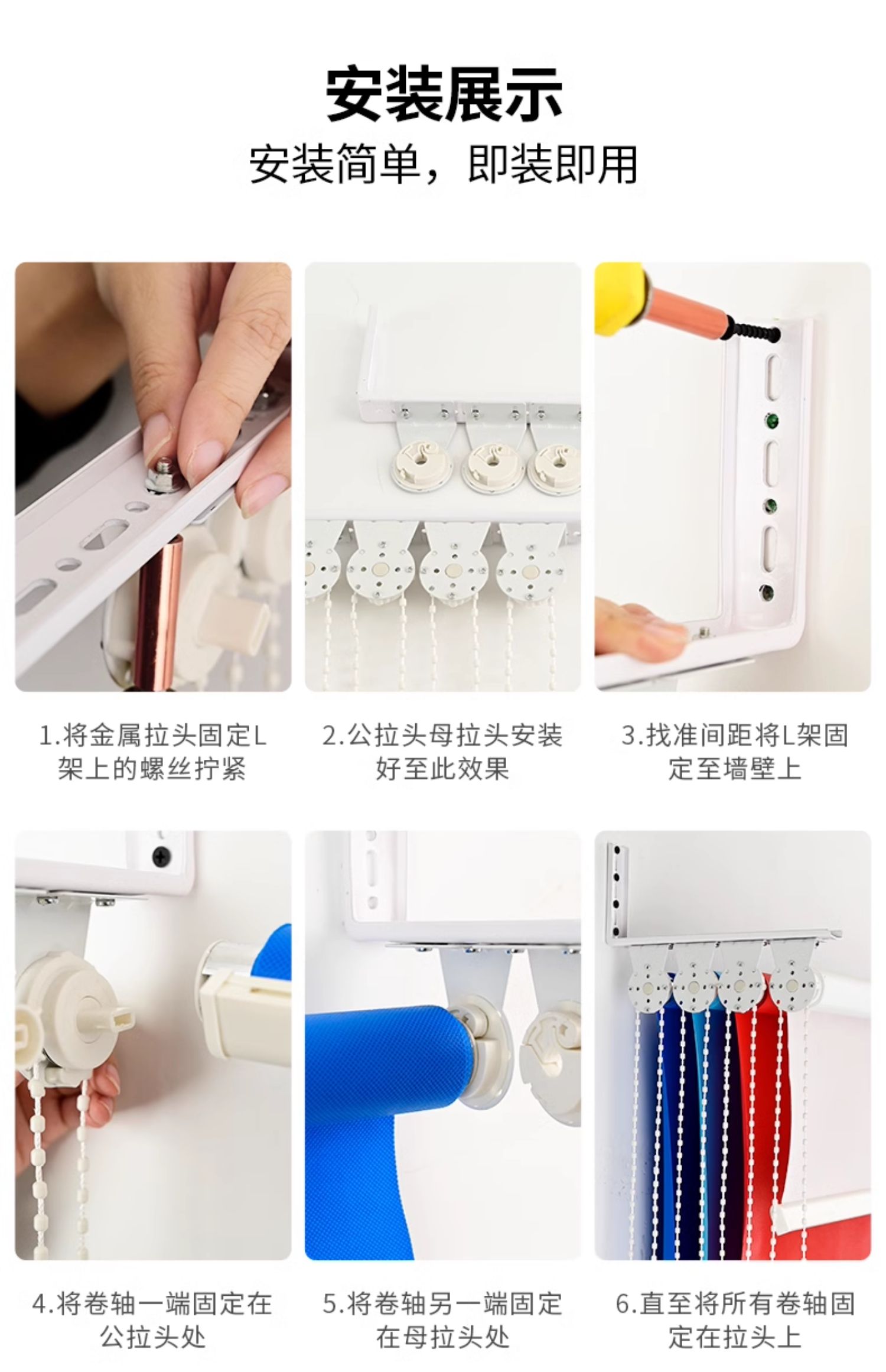 安装展示

安装简单，即装即用

1.将金属拉头固定L架上的螺丝拧紧

2.公拉头母拉头安装好至此效果

3.找准间距将L架固定至墙壁上

4.将卷轴一端固定在公拉头处

5.将卷轴另一端固定在母拉头处

6.直至将所有卷轴固定在拉头上