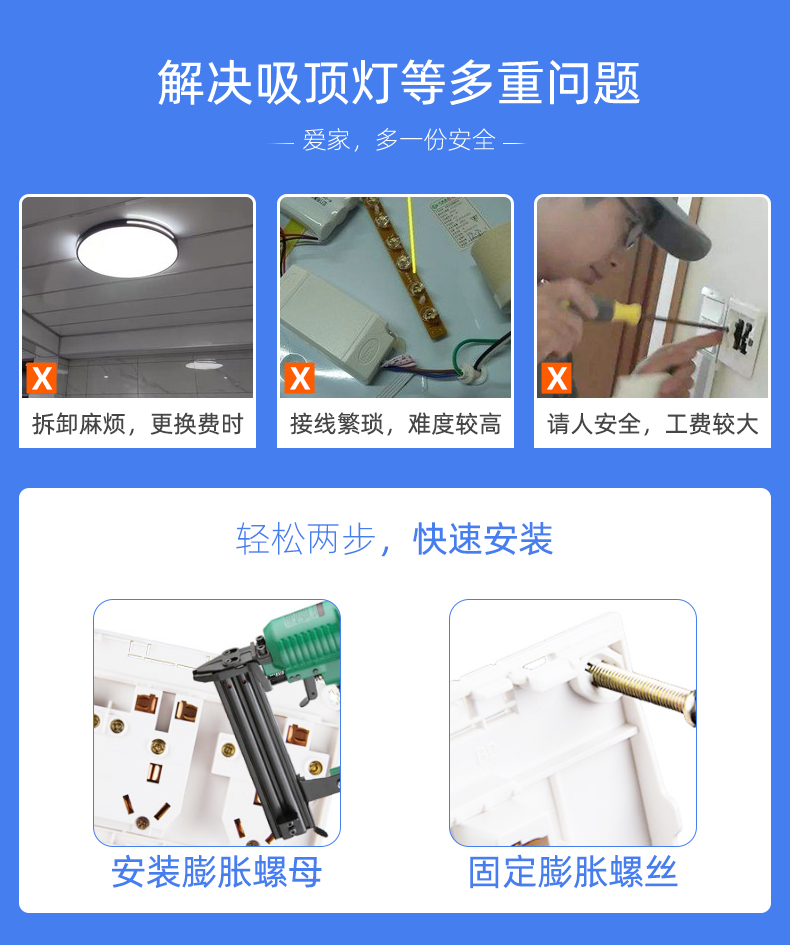 解决吸顶灯等多重问题

— 爱家，多一份安全 —

X

拆卸麻烦，更换费时

X

接线繁琐，难度较高

X

请人安全，工费较大

轻松两步，快速安装

安装膨胀螺母

固定膨胀螺丝