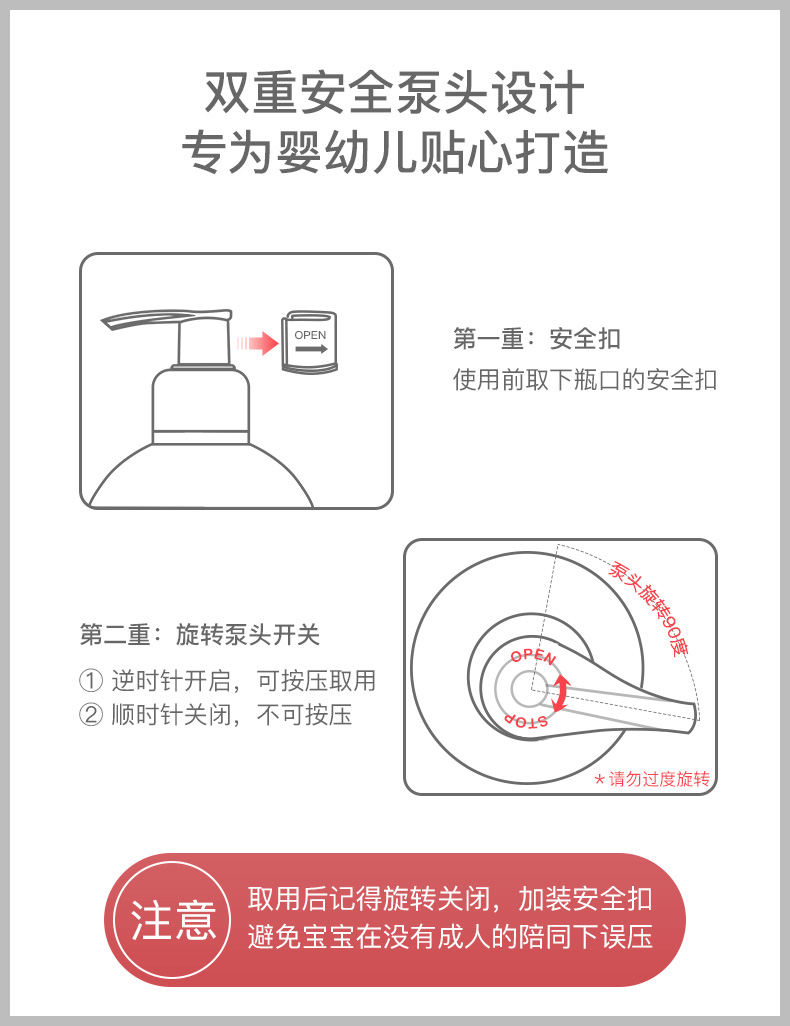 双重安全泵头设计
专为婴幼儿贴心打造

OPEN

第一重：安全扣
使用前取下瓶口的安全扣

第二重：旋转泵头开关
① 逆时针开启，可按压取用
② 顺时针关闭，不可按压

泵头旋转90度
OPEN
STOP
*请勿过度旋转

注意
取用后记得旋转关闭，加装安全扣
避免宝宝在没有成人的陪同下误压