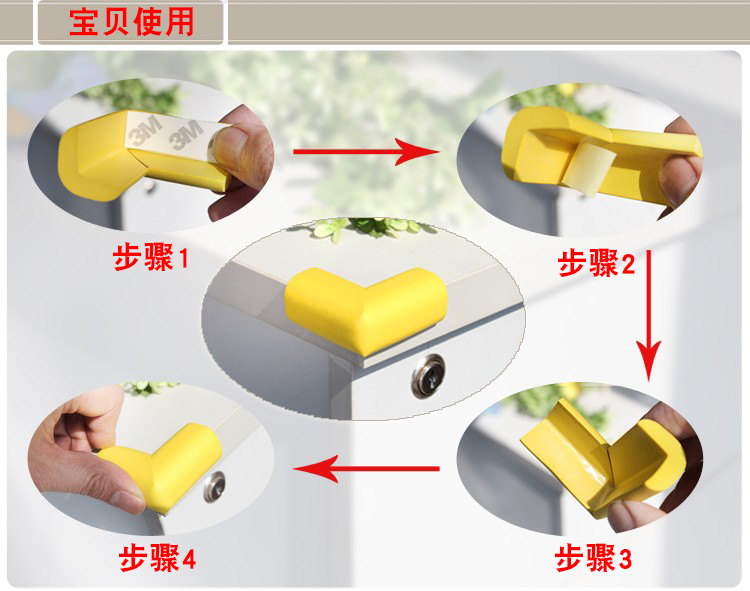 宝贝使用

3M 3M

步骤1

步骤2

步骤3

步骤4