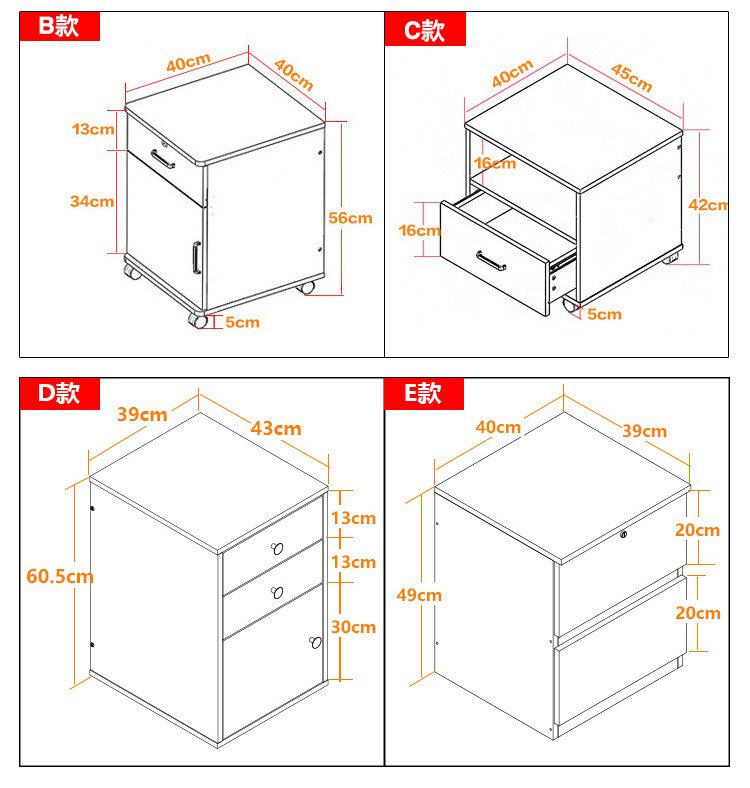 B款

40cm
40cm
13cm
34cm
56cm
5cm

C款

40cm
45cm
16cm
16cm
42cm
5cm

D款

39cm
43cm
60.5cm
13cm
13cm
30cm

E款

40cm
39cm
49cm
20cm
20cm