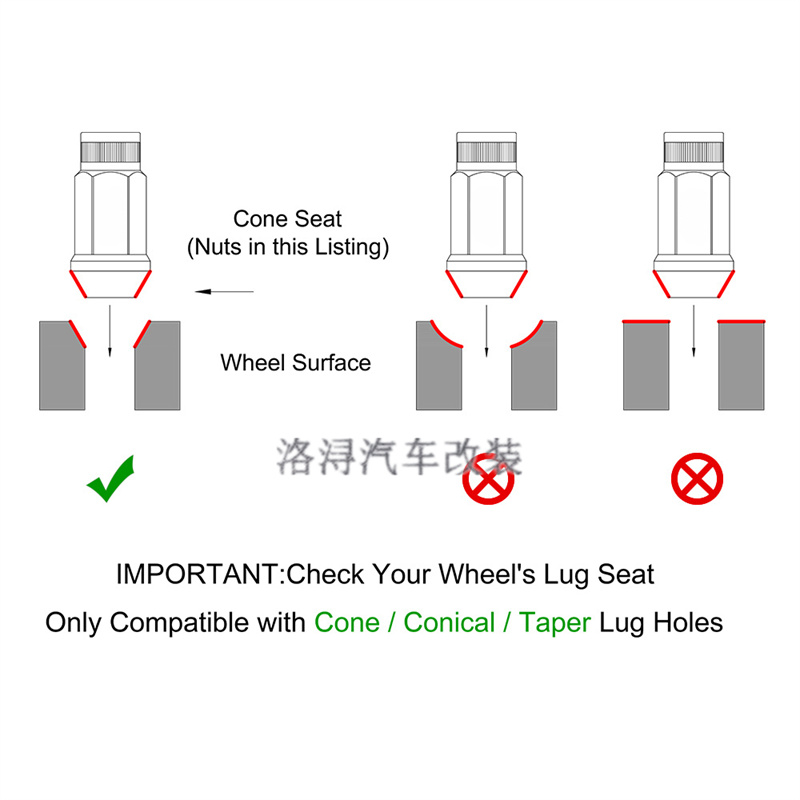 Cone Seat
(Nuts in this Listing)

Wheel Surface

洛浔汽车改装

IMPORTANT:Check Your Wheel's Lug Seat

Only Compatible with Cone / Conical / Taper Lug Holes