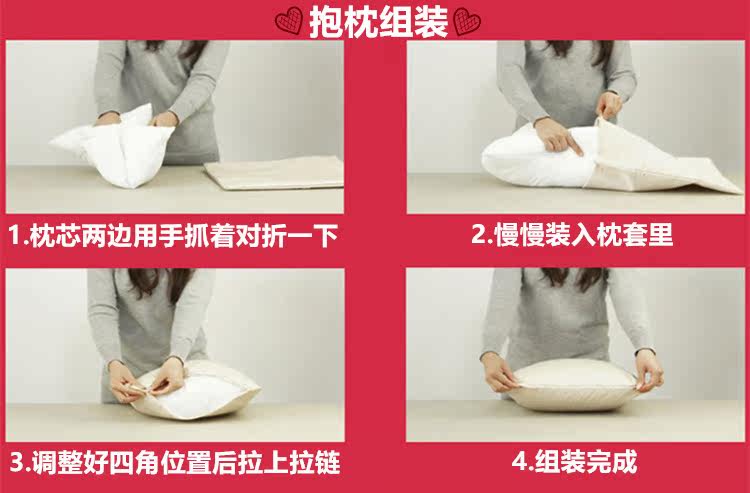 抱枕组装

1.枕芯两边用手抓着对折一下

2.慢慢装入枕套里

3.调整好四角位置后拉上拉链

4.组装完成