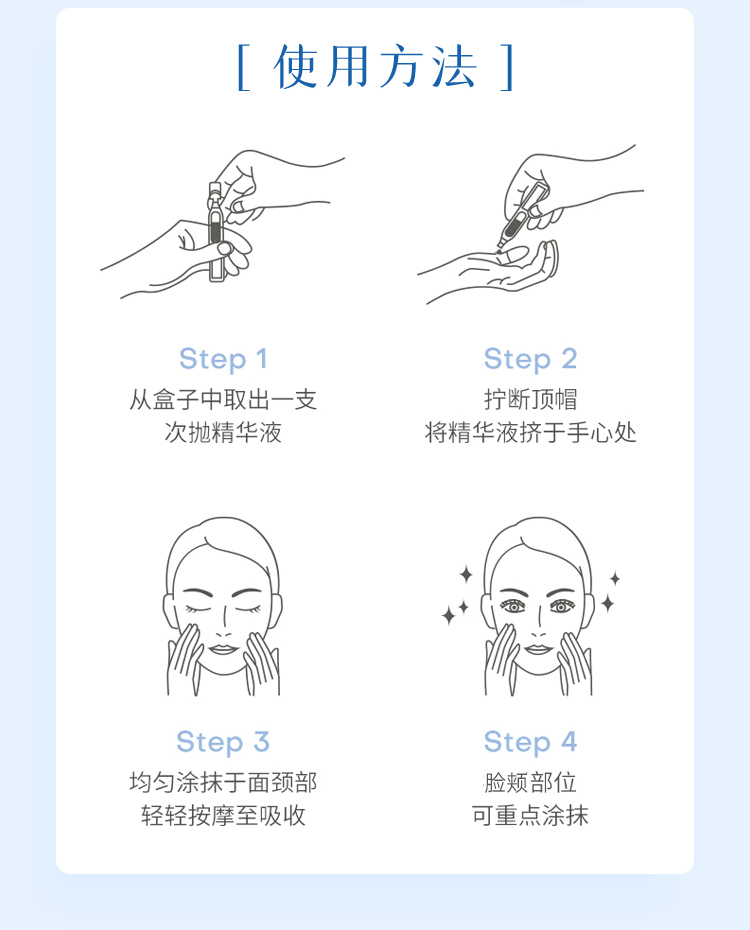 [ 使用方法 ]

Step 1
从盒子中取出一支
次抛精华液

Step 2
拧断顶帽
将精华液挤于手心处

Step 3
均匀涂抹于面颈部
轻轻按摩至吸收

Step 4
脸颊部位
可重点涂抹