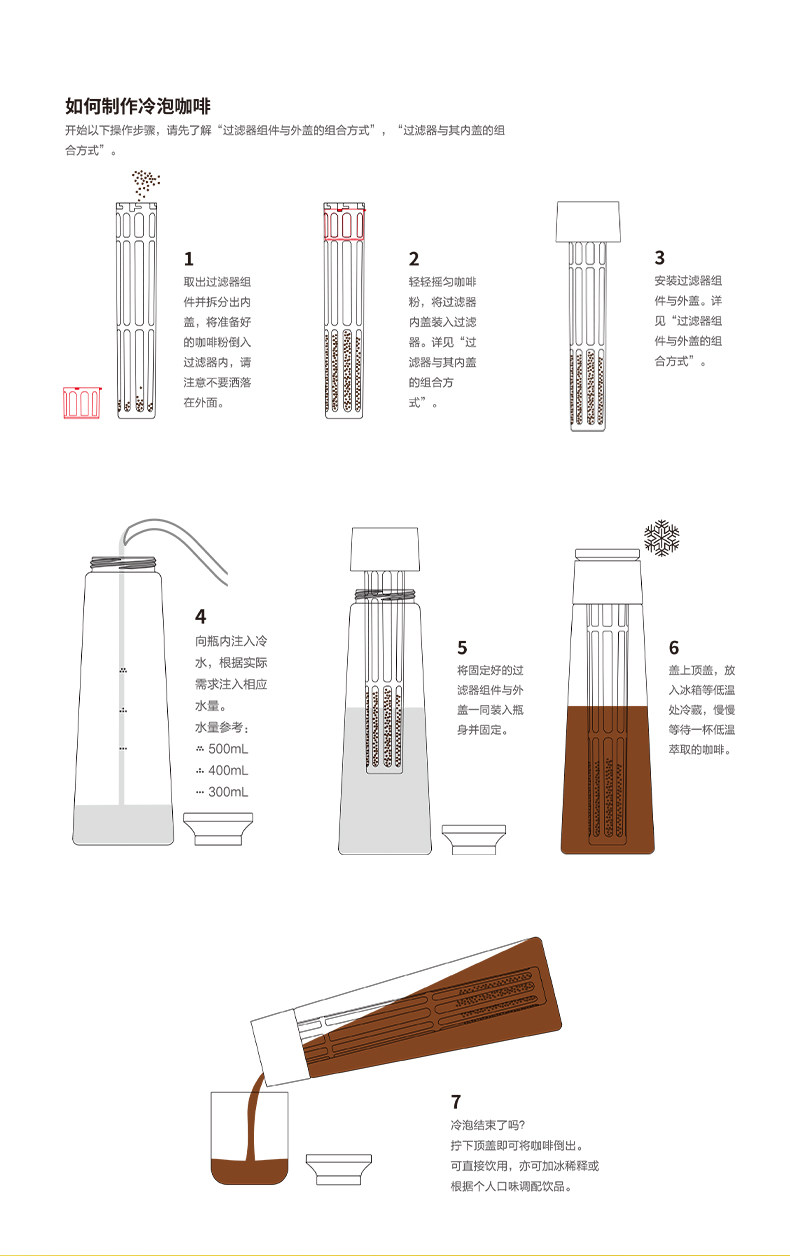 如何制作冷泡咖啡

开始以下操作步骤，请先了解“过滤器组件与外盖的组合方式”，“过滤器与其内盖的组合方式”。

1
取出过滤器组件并拆分出内盖，将准备好的咖啡粉倒入过滤器内，请注意不要洒落在外面。

2
轻轻摇匀咖啡粉，将过滤器内盖装入过滤器。详见“过滤器与其内盖的组合方式”。

3
安装过滤器组件与外盖。详见“过滤器组件与外盖的组合方式”。

4
向瓶内注入冷水，根据实际需求注入相应水量。
水量参考：
∴ 500mL
∴ 400mL
⋯ 300mL

5
将固定好的过滤器组件与外盖一同装入瓶身并固定。

6
盖上顶盖，放入冰箱等低温处冷藏，慢慢等待一杯低温萃取的咖啡。

7
冷泡结束了吗？
拧下顶盖即可将咖啡倒出。
可直接饮用，亦可加冰稀释或根据个人口味调配饮品。