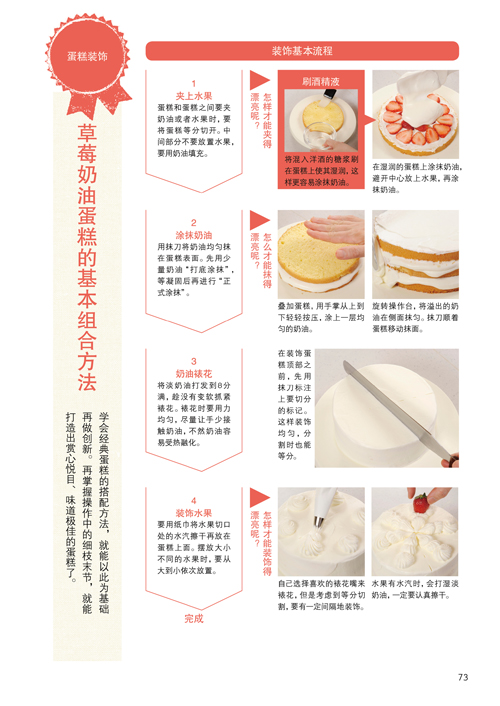 蛋糕装饰

草莓奶油蛋糕的基本组合方法

学会经典蛋糕的搭配方法，就能以此为基础再做创新。再掌握操作中的细枝末节，就能打造出赏心悦目、味道极佳的蛋糕了。

装饰基本流程

1
夹上水果
蛋糕和蛋糕之间要夹奶油或者水果时，要将蛋糕等分切开。中间部分不要放置水果，要用奶油填充。

怎样才能夹得漂亮呢？

刷酒精液
将混入洋酒的糖浆刷在蛋糕上使其湿润，这样更容易涂抹奶油。

在湿润的蛋糕上涂抹奶油，避开中心放上水果，再涂抹奶油。

2
涂抹奶油
用抹刀将奶油均匀抹在蛋糕表面。先用少量奶油"打底涂抹"，等凝固后再进行"正式涂抹"。

怎么才能抹得漂亮呢？

叠加蛋糕，用手掌从上到下轻轻按压，涂上一层均匀的奶油。

旋转操作台，将溢出的奶油在侧面抹匀。抹刀顺着蛋糕移动抹面。

3
奶油裱花
将淡奶油打发到8分满，趁没有变软抓紧裱花。裱花时要用力均匀，尽量让手少接触奶油，不然奶油容易受热融化。

在装饰蛋糕顶部之前，先用抹刀标注上要切分的标记。这样装饰均匀，分割时也能等分。

4
装饰水果
要用纸巾将水果切口处的水汽擦干再放在蛋糕上面。摆放大小不同的水果时，要从大到小依次放置。

怎样才能装饰得漂亮呢？

自己选择喜欢的裱花嘴来裱花，但是考虑到等分切割，要有一定间隔地装饰。

水果有水汽时，会打湿淡奶油，一定要认真擦干。

完成

73