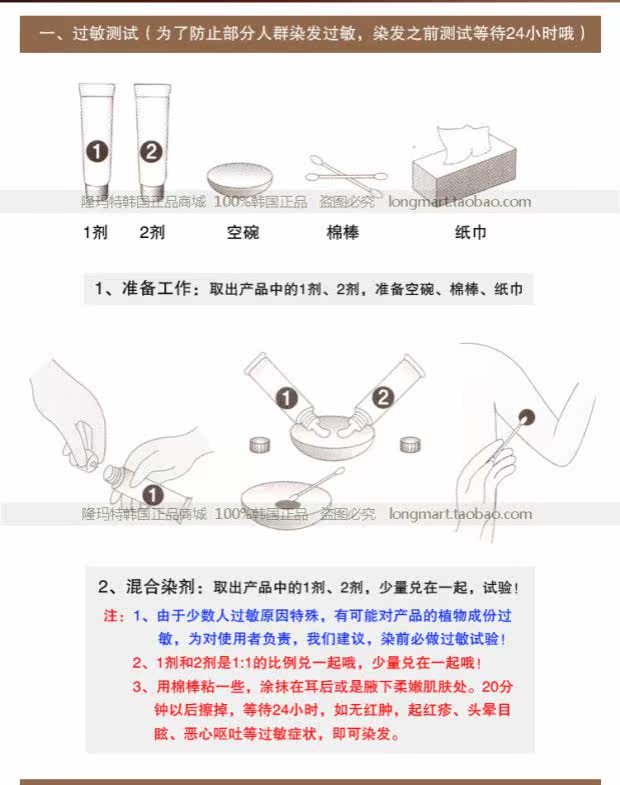 一、过敏测试（为了防止部分人群染发过敏，染发之前测试等待24小时哦）

1

2

隆玛特韩国正品商城 100%韩国正品 盗图必究 longmart.taobao.com

1剂 2剂 空碗 棉棒 纸巾

1、准备工作：取出产品中的1剂、2剂，准备空碗、棉棒、纸巾

1

2

1

隆玛特韩国正品商城 100%韩国正品 盗图必究 longmart.taobao.com

2、混合染剂：取出产品中的1剂、2剂，少量兑在一起，试验！

注：1、由于少数人过敏原因特殊，有可能对产品的植物成份过敏，为对使用者负责，我们建议，染前必做过敏试验！

2、1剂和2剂是1:1的比例兑一起哦，少量兑在一起哦！

3、用棉棒粘一些，涂抹在耳后或是腋下柔嫩肌肤处。20分钟以后擦掉，等待24小时，如无红肿，起红疹、头晕目眩、恶心呕吐等过敏症状，即可染发。