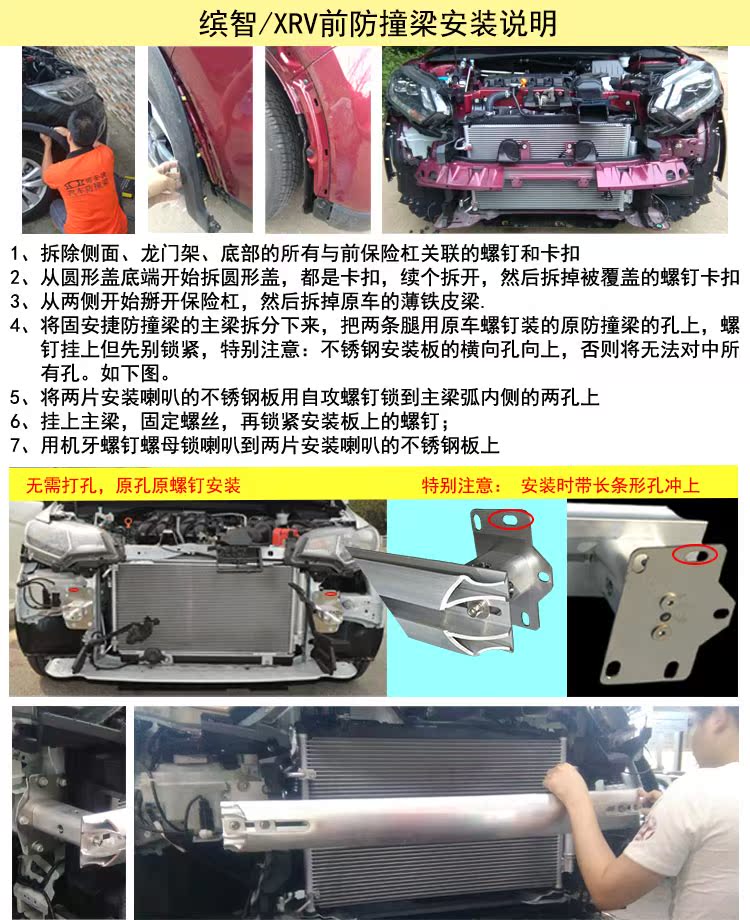 缤智/XRV前防撞梁安装说明

1、拆除侧面、龙门架、底部的所有与前保险杠关联的螺钉和卡扣
2、从圆形盖底端开始拆圆形盖，都是卡扣，续个拆开，然后拆掉被覆盖的螺钉卡扣
3、从两侧开始掰开保险杠，然后拆掉原车的薄铁皮梁.
4、将固安捷防撞梁的主梁拆分下来，把两条腿用原车螺钉装的原防撞梁的孔上，螺钉挂上但先别锁紧，特别注意：不锈钢安装板的横向孔向上，否则将无法对中所有孔。如下图。
5、将两片安装喇叭的不锈钢板用自攻螺钉锁到主梁弧内侧的两孔上
6、挂上主梁，固定螺丝，再锁紧安装板上的螺钉；
7、用机牙螺钉螺母锁喇叭到两片安装喇叭的不锈钢板上

无需打孔，原孔原螺钉安装

特别注意： 安装时带长条形孔冲上