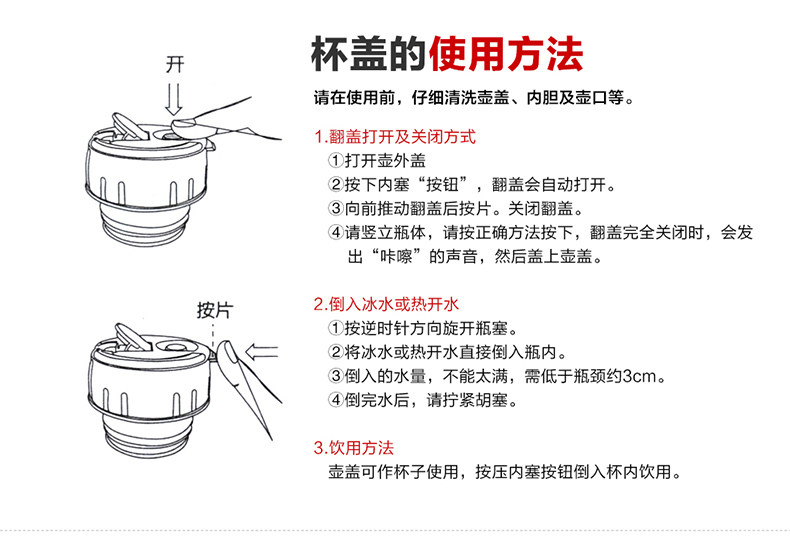 开

按片

杯盖的使用方法

请在使用前，仔细清洗壶盖、内胆及壶口等。

1.翻盖打开及关闭方式
①打开壶外盖
②按下内塞“按钮”，翻盖会自动打开。
③向前推动翻盖后按片。关闭翻盖。
④请竖立瓶体，请按正确方法按下，翻盖完全关闭时，会发出“咔嚓”的声音，然后盖上壶盖。

2.倒入冰水或热开水
①按逆时针方向旋开瓶塞。
②将冰水或热开水直接倒入瓶内。
③倒入的水量，不能太满，需低于瓶颈约3cm。
④倒完水后，请拧紧胡塞。

3.饮用方法
壶盖可作杯子使用，按压内塞按钮倒入杯内饮用。