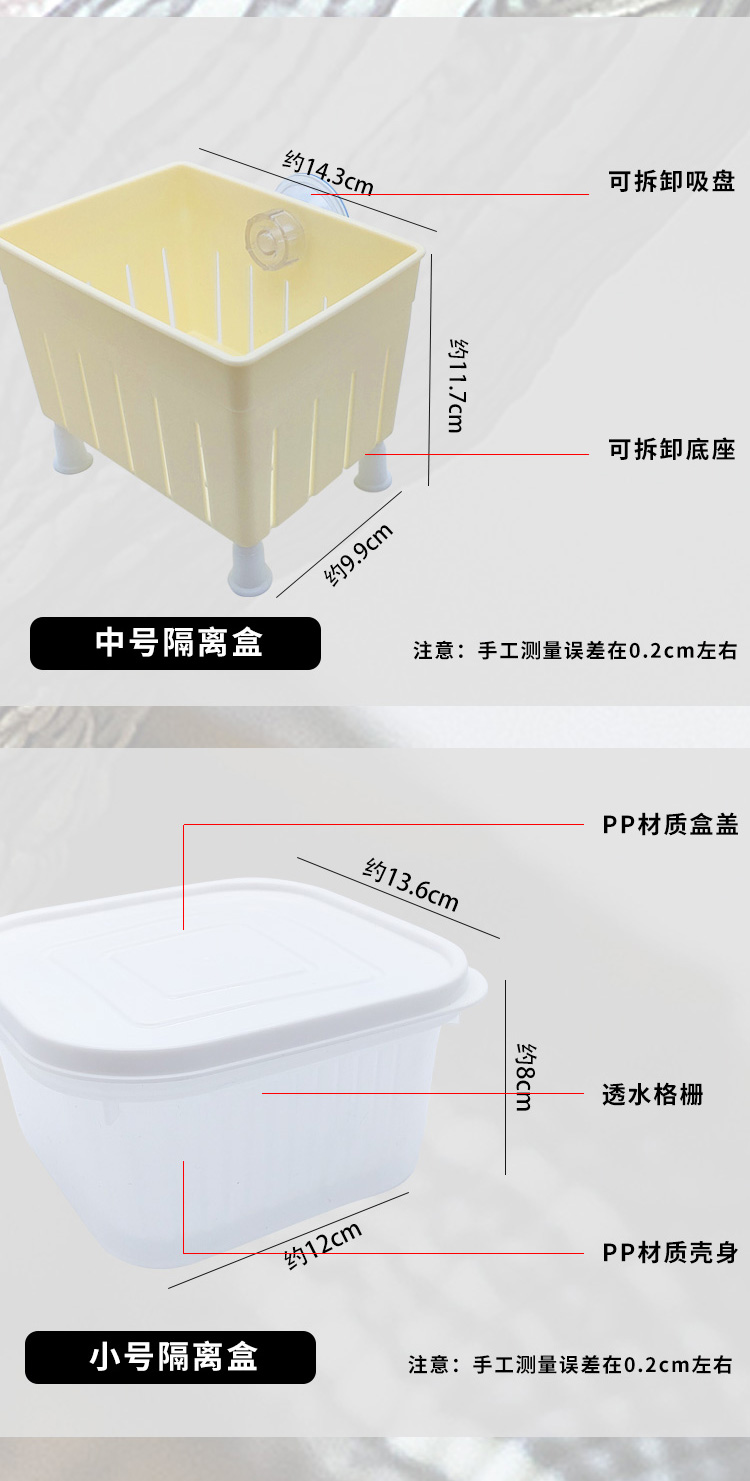 约14.3cm

可拆卸吸盘

约11.7cm

可拆卸底座

约9.9cm

中号隔离盒

注意：手工测量误差在0.2cm左右

PP材质盒盖

约13.6cm

约8cm

透水格栅

约12cm

PP材质壳身

小号隔离盒

注意：手工测量误差在0.2cm左右