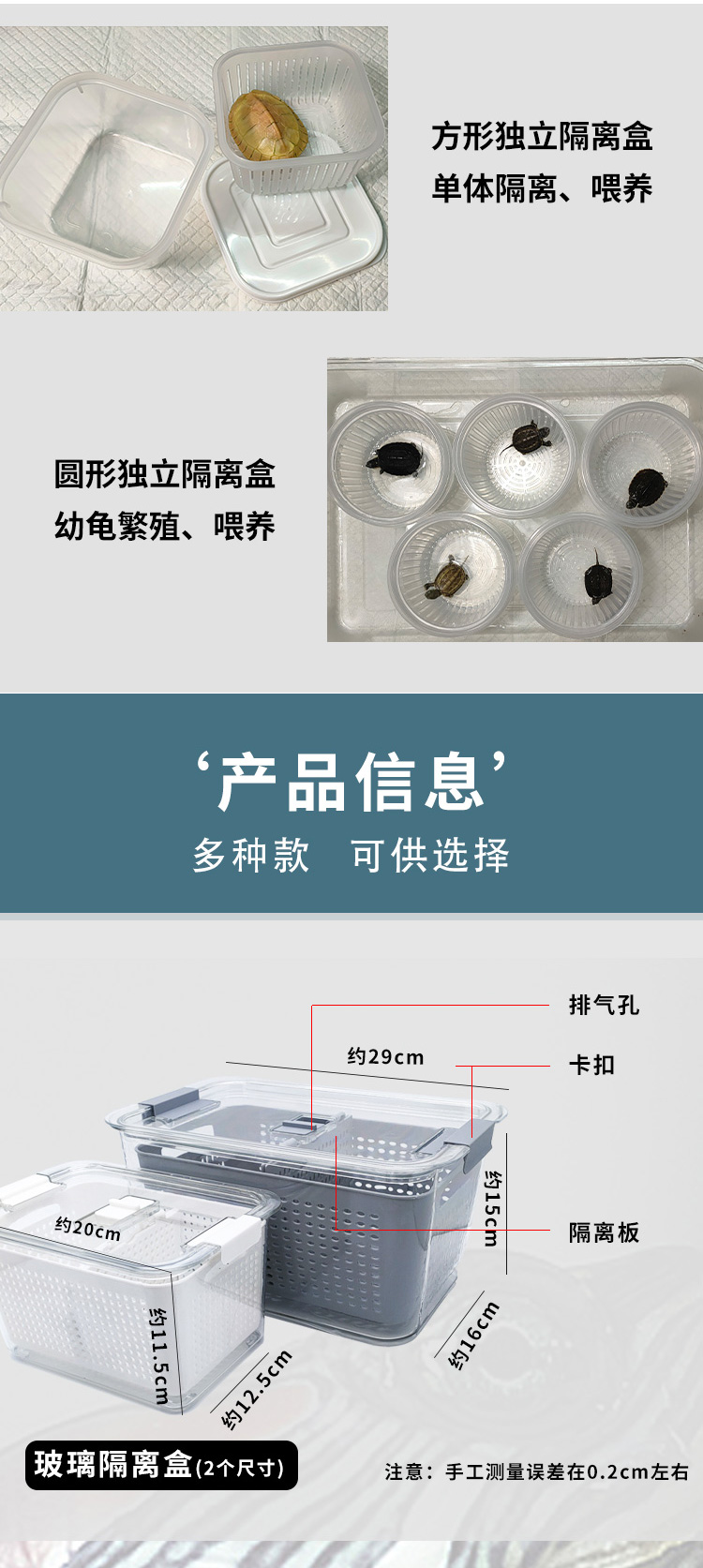 方形独立隔离盒
单体隔离、喂养

圆形独立隔离盒
幼龟繁殖、喂养

‘产品信息’
多种款 可供选择

排气孔
约29cm
卡扣
约15cm
隔离板
约20cm
约11.5cm
约12.5cm
约16cm

玻璃隔离盒(2个尺寸)

注意：手工测量误差在0.2cm左右