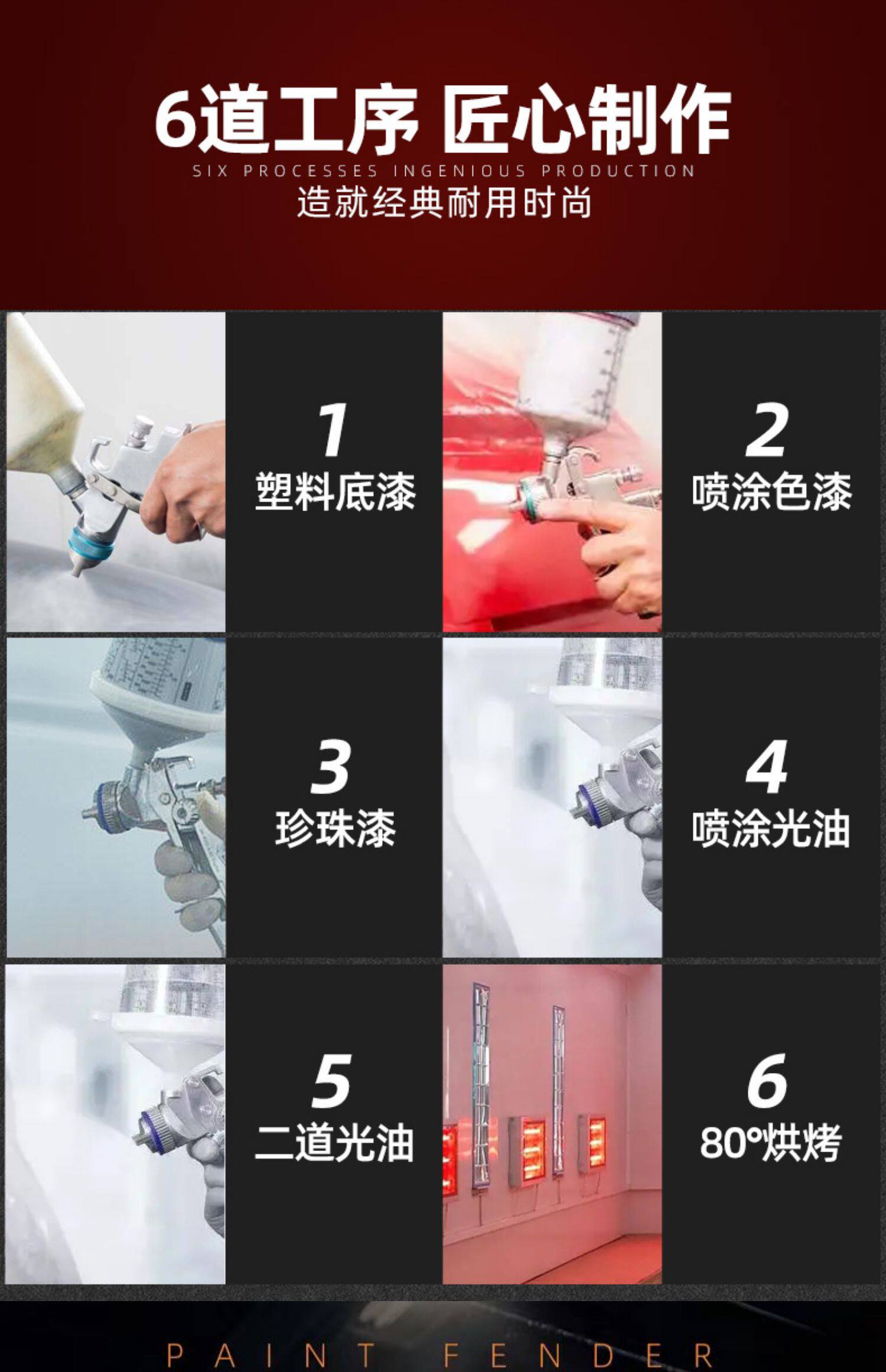 6道工序 匠心制作

SIX PROCESSES INGENIOUS PRODUCTION

造就经典耐用时尚

1
塑料底漆

2
喷涂色漆

3
珍珠漆

4
喷涂光油

5
二道光油

6
80°烘烤

PAINT FENDER