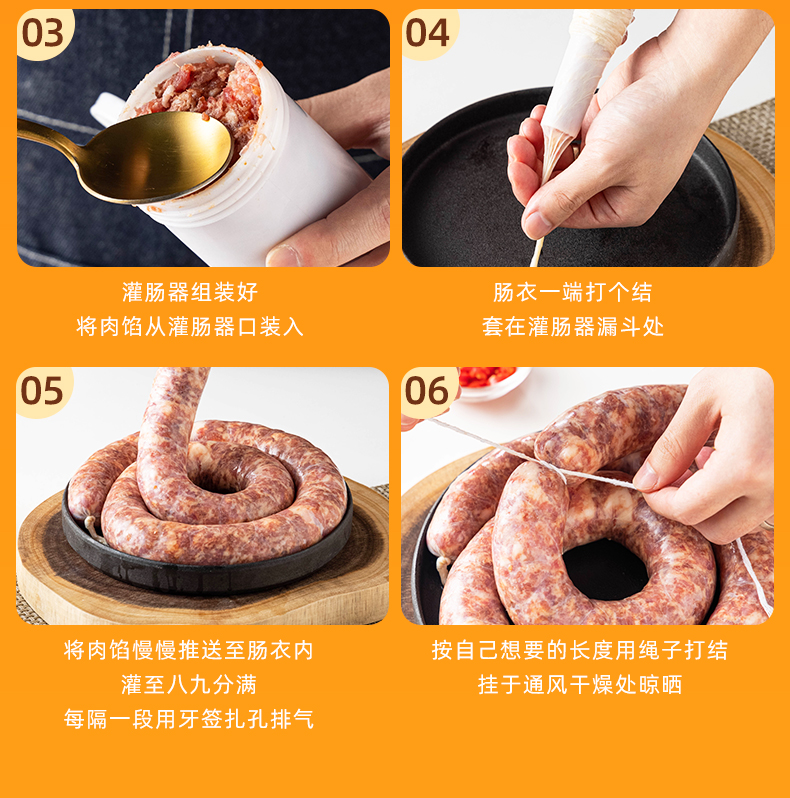 03

灌肠器组装好
将肉馅从灌肠器口装入

04

肠衣一端打个结
套在灌肠器漏斗处

05

将肉馅慢慢推送至肠衣内
灌至八九分满
每隔一段用牙签扎孔排气

06

按自己想要的长度用绳子打结
挂于通风干燥处晾晒