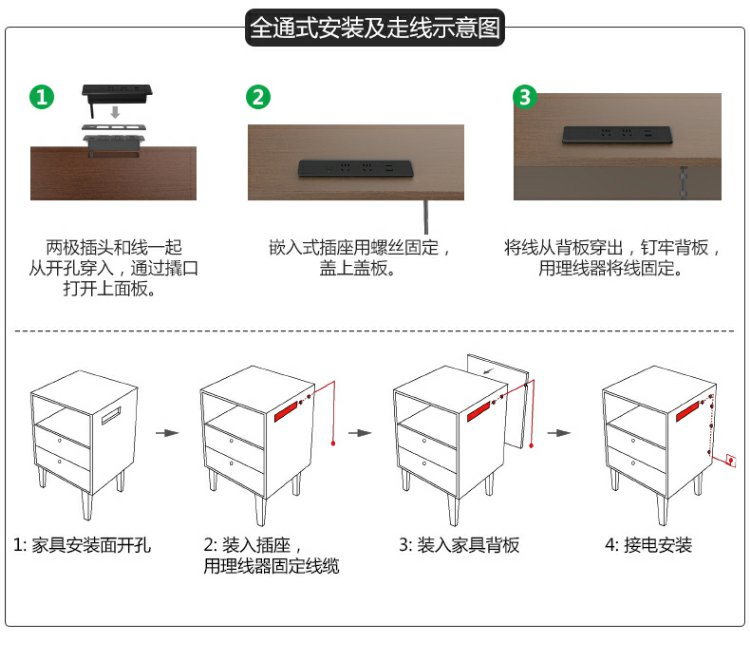 全通式安装及走线示意图

1

两极插头和线一起从开孔穿入，通过撬口打开上面板。

2

嵌入式插座用螺丝固定，盖上盖板。

3

将线从背板穿出，钉牢背板，用理线器将线固定。

1: 家具安装面开孔

2: 装入插座，用理线器固定线缆

3: 装入家具背板

4: 接电安装