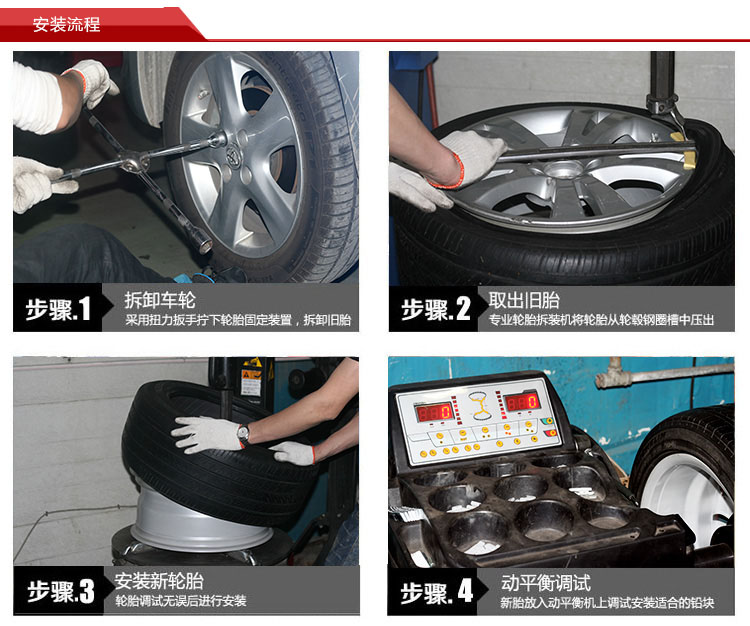 安装流程

步骤.1 拆卸车轮
采用扭力扳手拧下轮胎固定装置，拆卸旧胎

步骤.2 取出旧胎
专业轮胎拆装机将轮胎从轮毂钢圈槽中压出

步骤.3 安装新轮胎
轮胎调试无误后进行安装

步骤.4 动平衡调试
新胎放入动平衡机上调试安装适合的铅块