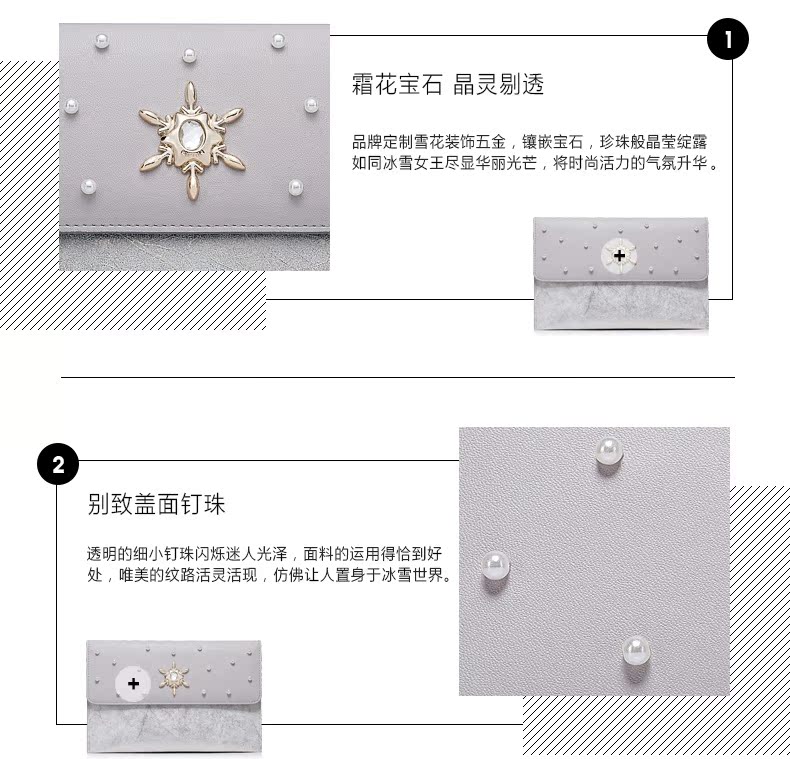 1

霜花宝石 晶灵剔透

品牌定制雪花装饰五金，镶嵌宝石，珍珠般晶莹绽露如同冰雪女王尽显华丽光芒，将时尚活力的气氛升华。

+

2

别致盖面钉珠

透明的细小钉珠闪烁迷人光泽，面料的运用得恰到好处，唯美的纹路活灵活现，仿佛让人置身于冰雪世界。

+