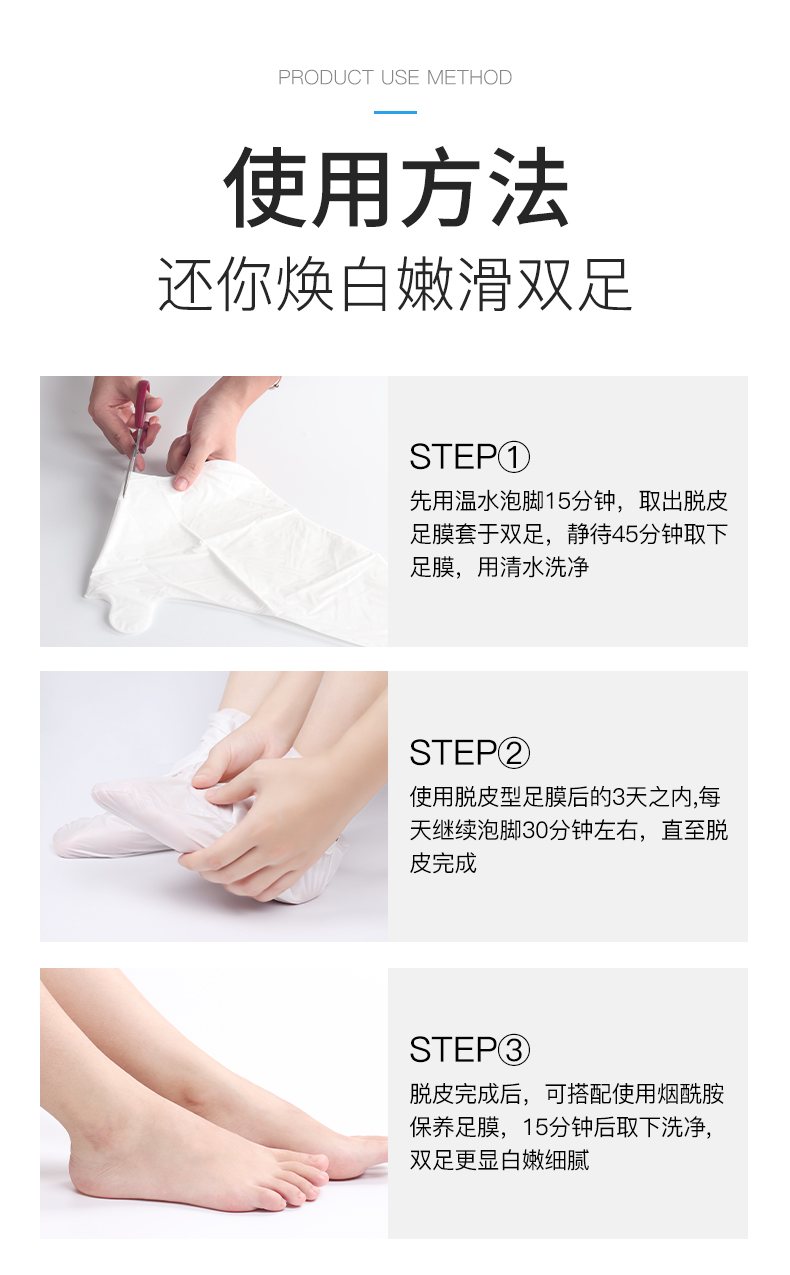 PRODUCT USE METHOD

使用方法

还你焕白嫩滑双足

STEP①

先用温水泡脚15分钟，取出脱皮足膜套于双足，静待45分钟取下足膜，用清水洗净

STEP②

使用脱皮型足膜后的3天之内,每天继续泡脚30分钟左右，直至脱皮完成

STEP③

脱皮完成后，可搭配使用烟酰胺保养足膜，15分钟后取下洗净，双足更显白嫩细腻