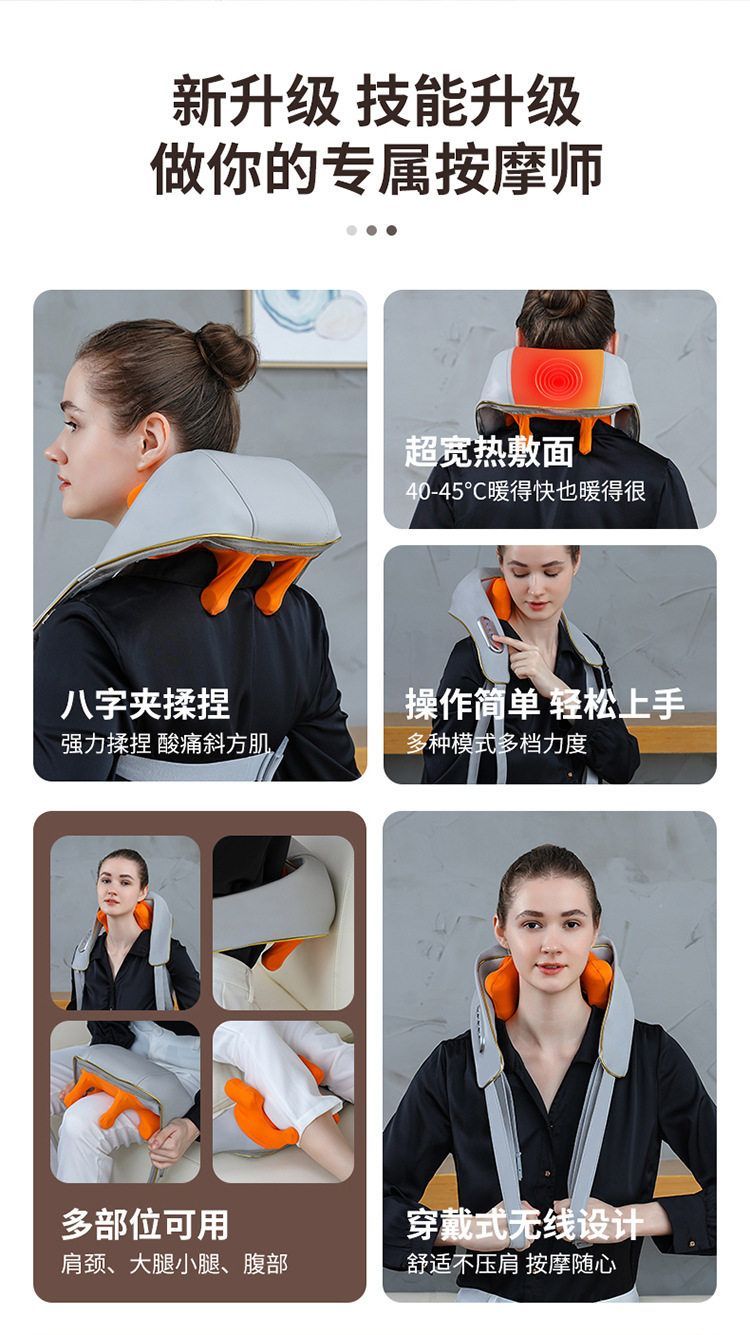 新升级 技能升级
做你的专属按摩师

八字夹揉捏
强力揉捏 酸痛斜方肌

超宽热敷面
40-45°C暖得快也暖得很

操作简单 轻松上手
多种模式多档力度

多部位可用
肩颈、大腿小腿、腹部

穿戴式无线设计
舒适不压肩 按摩随心