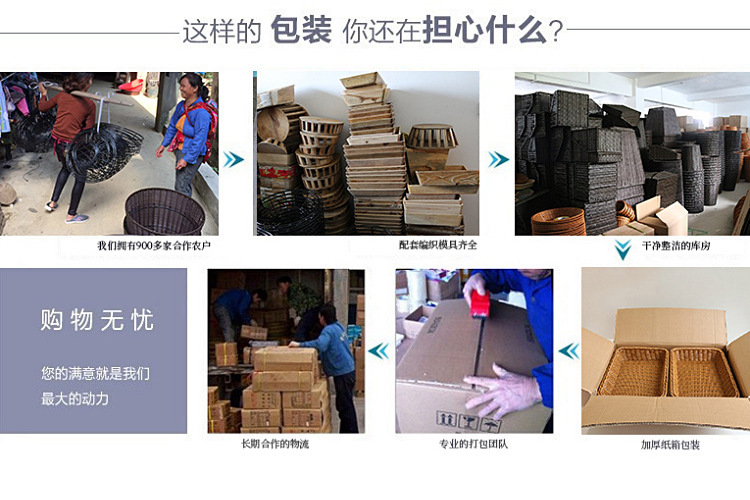 这样的 包装 你还在担心什么？

我们拥有900多家合作农户

配套编织模具齐全

干净整洁的库房

购物无忧

您的满意就是我们最大的动力

长期合作的物流

专业的打包团队

加厚纸箱包装