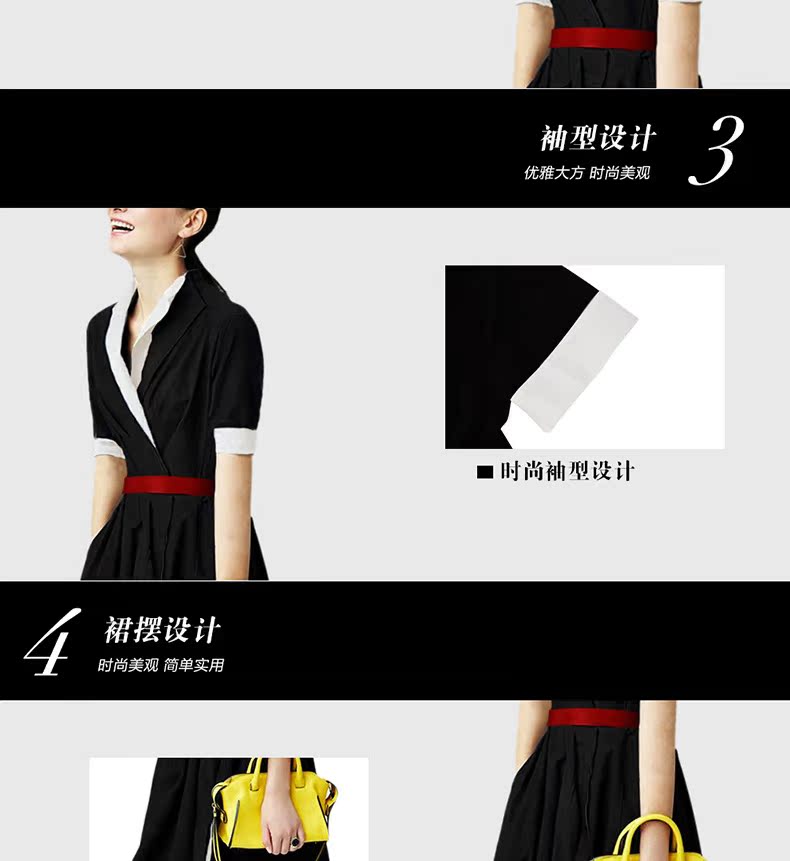 袖型设计
优雅大方 时尚美观
3

■ 时尚袖型设计

4
裙摆设计
时尚美观 简单实用