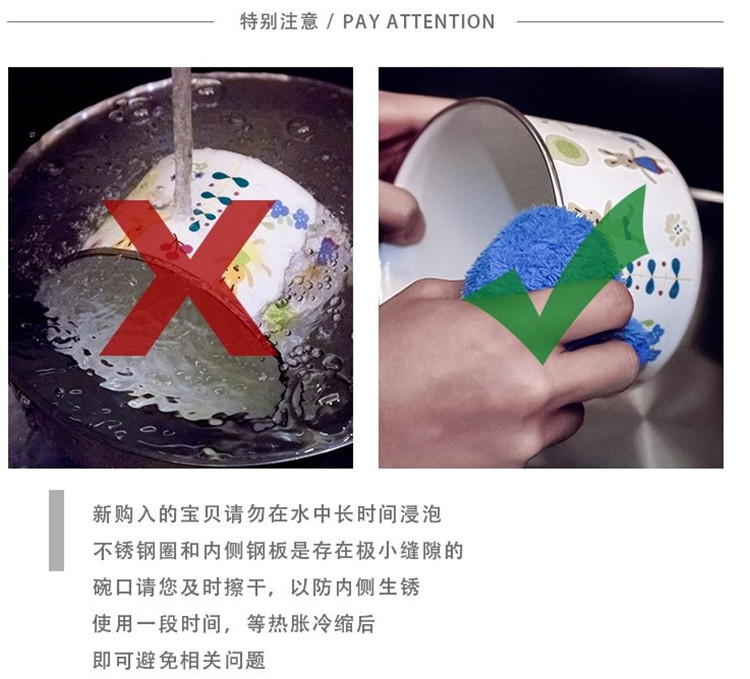 特别注意 / PAY ATTENTION

新购入的宝贝请勿在水中长时间浸泡
不锈钢圈和内侧钢板是存在极小缝隙的
碗口请您及时擦干，以防内侧生锈
使用一段时间，等热胀冷缩后
即可避免相关问题