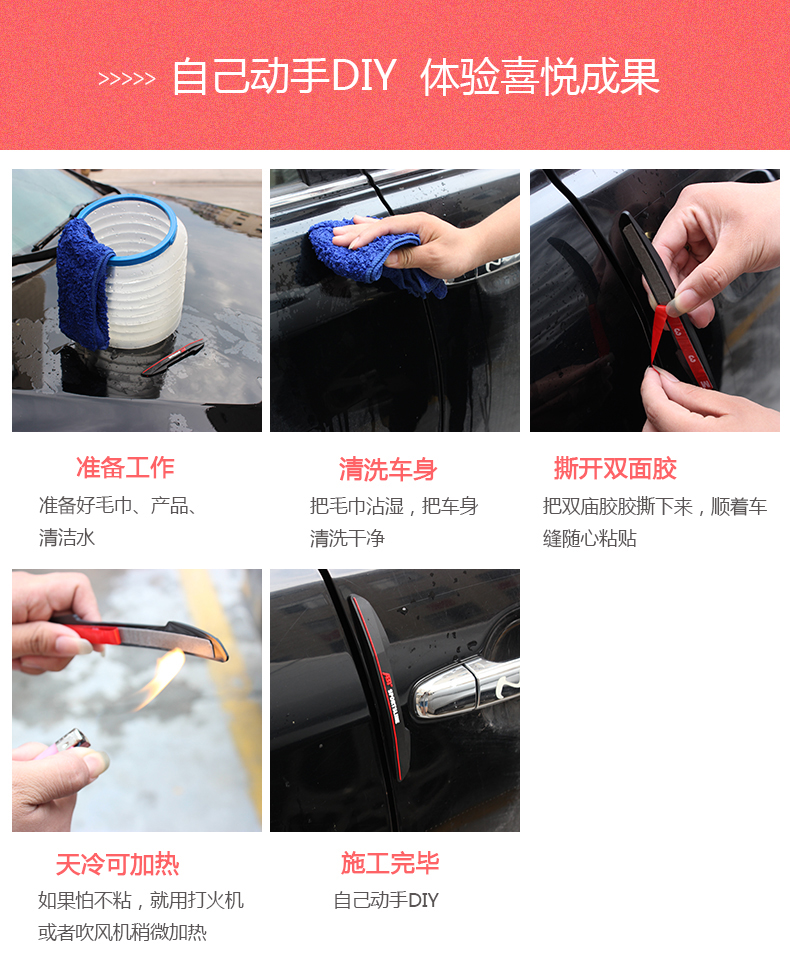 >>>>> 自己动手DIY 体验喜悦成果

准备工作
准备好毛巾、产品、清洁水

清洗车身
把毛巾沾湿，把车身清洗干净

撕开双面胶
把双庙胶胶撕下来，顺着车缝随心粘贴

天冷可加热
如果怕不粘，就用打火机或者吹风机稍微加热

施工完毕
自己动手DIY