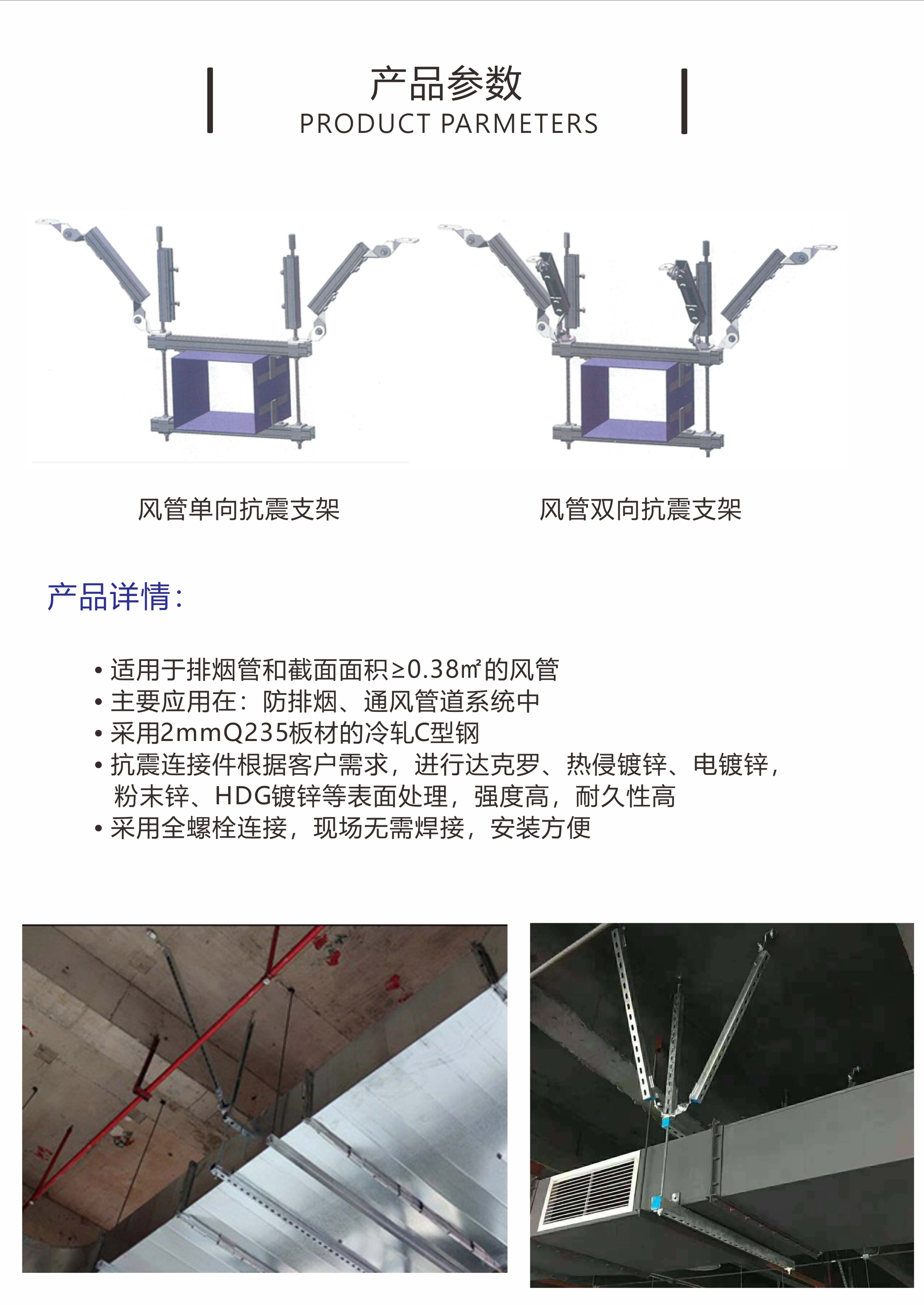 产品参数
PRODUCT PARMETERS

风管单向抗震支架

风管双向抗震支架

产品详情:

• 适用于排烟管和截面面积≥0.38㎡的风管
• 主要应用在：防排烟、通风管道系统中
• 采用2mmQ235板材的冷轧C型钢
• 抗震连接件根据客户需求，进行达克罗、热侵镀锌、电镀锌，粉末锌、HDG镀锌等表面处理，强度高，耐久性高
• 采用全螺栓连接，现场无需焊接，安装方便