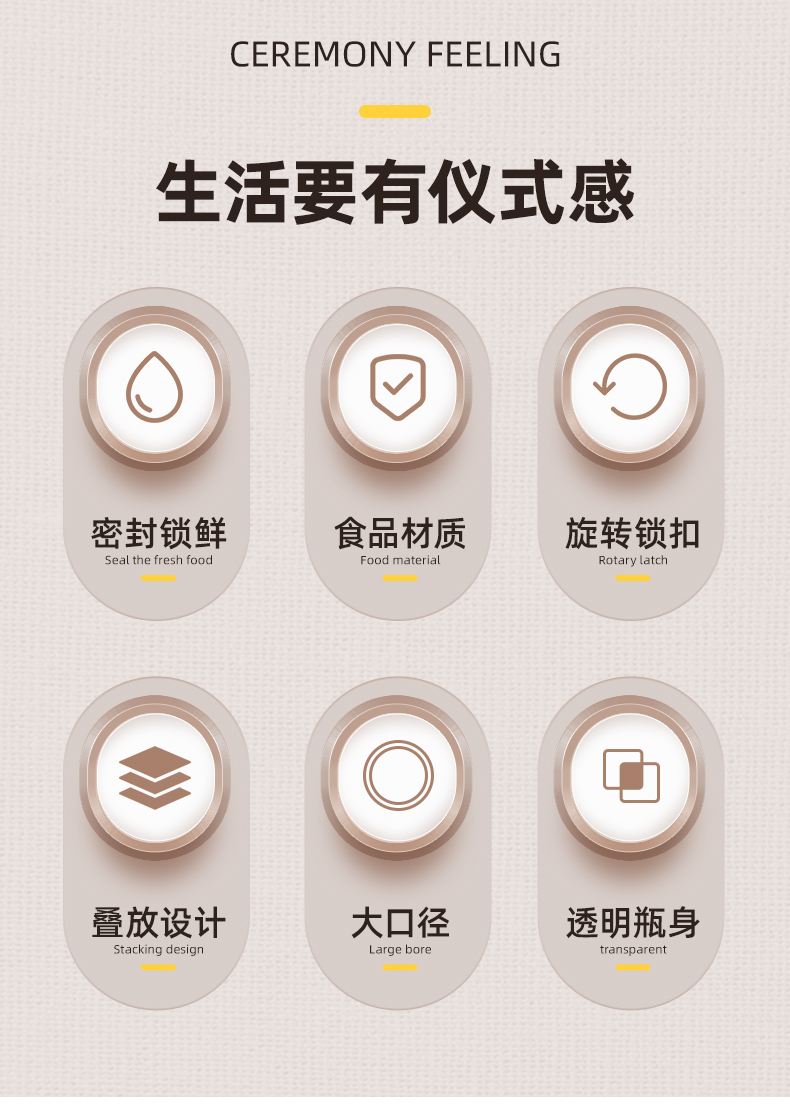 CEREMONY FEELING

生活要有仪式感

密封锁鲜
Seal the fresh food

食品材质
Food material

旋转锁扣
Rotary latch

叠放设计
Stacking design

大口径
Large bore

透明瓶身
transparent