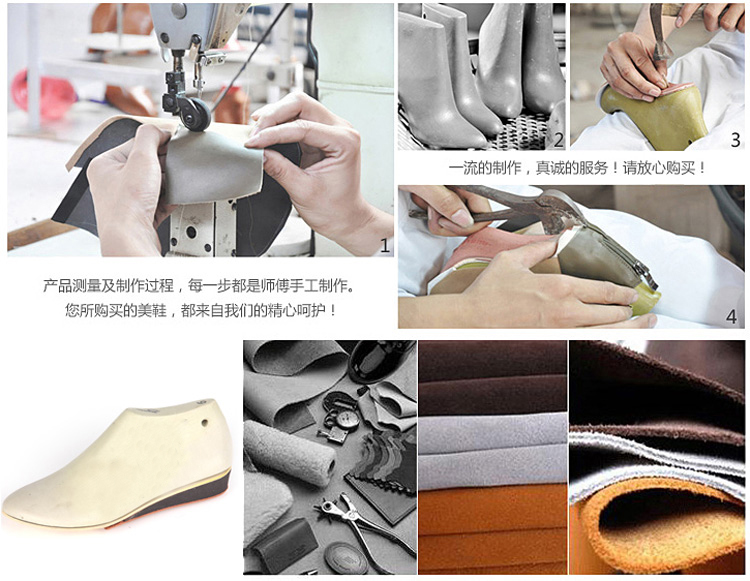 1

2

3

一流的制作，真诚的服务！请放心购买！

4

产品测量及制作过程，每一步都是师傅手工制作。
您所购买的美鞋，都来自我们的精心呵护！