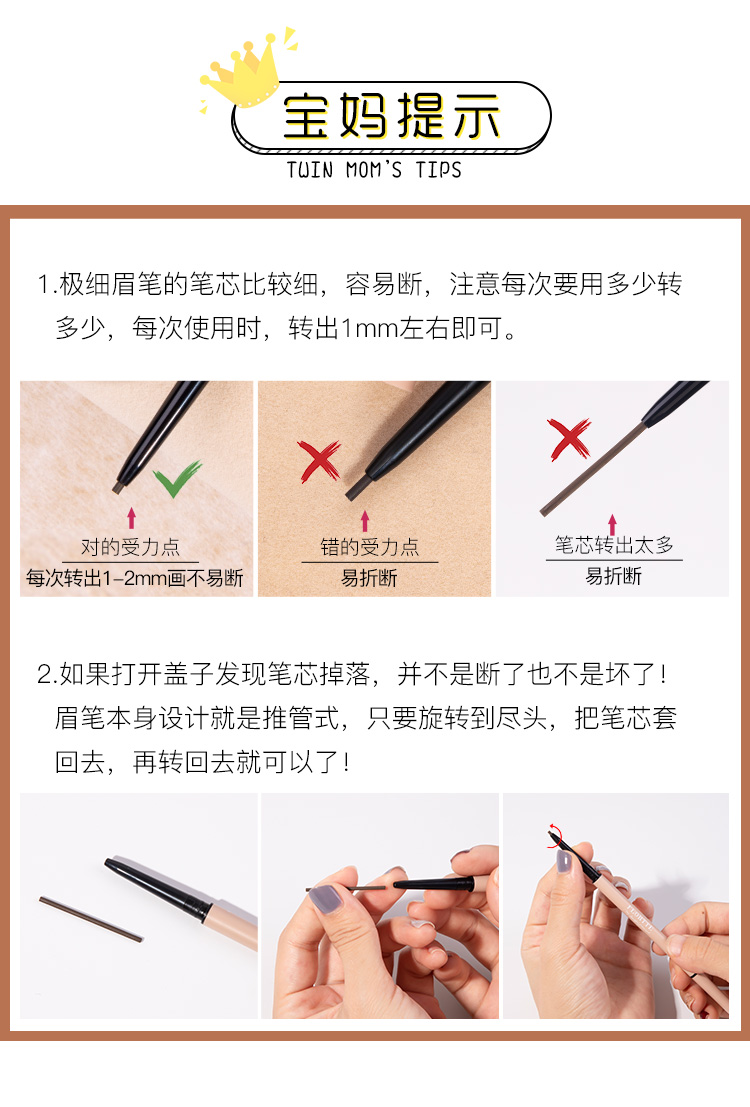 宝妈提示
TWIN MOM'S TIPS

1.极细眉笔的笔芯比较细，容易断，注意每次要用多少转多少，每次使用时，转出1mm左右即可。

对的受力点
每次转出1-2mm画不易断

错的受力点
易折断

笔芯转出太多
易折断

2.如果打开盖子发现笔芯掉落，并不是断了也不是坏了！眉笔本身设计就是推管式，只要旋转到尽头，把笔芯套回去，再转回去就可以了！