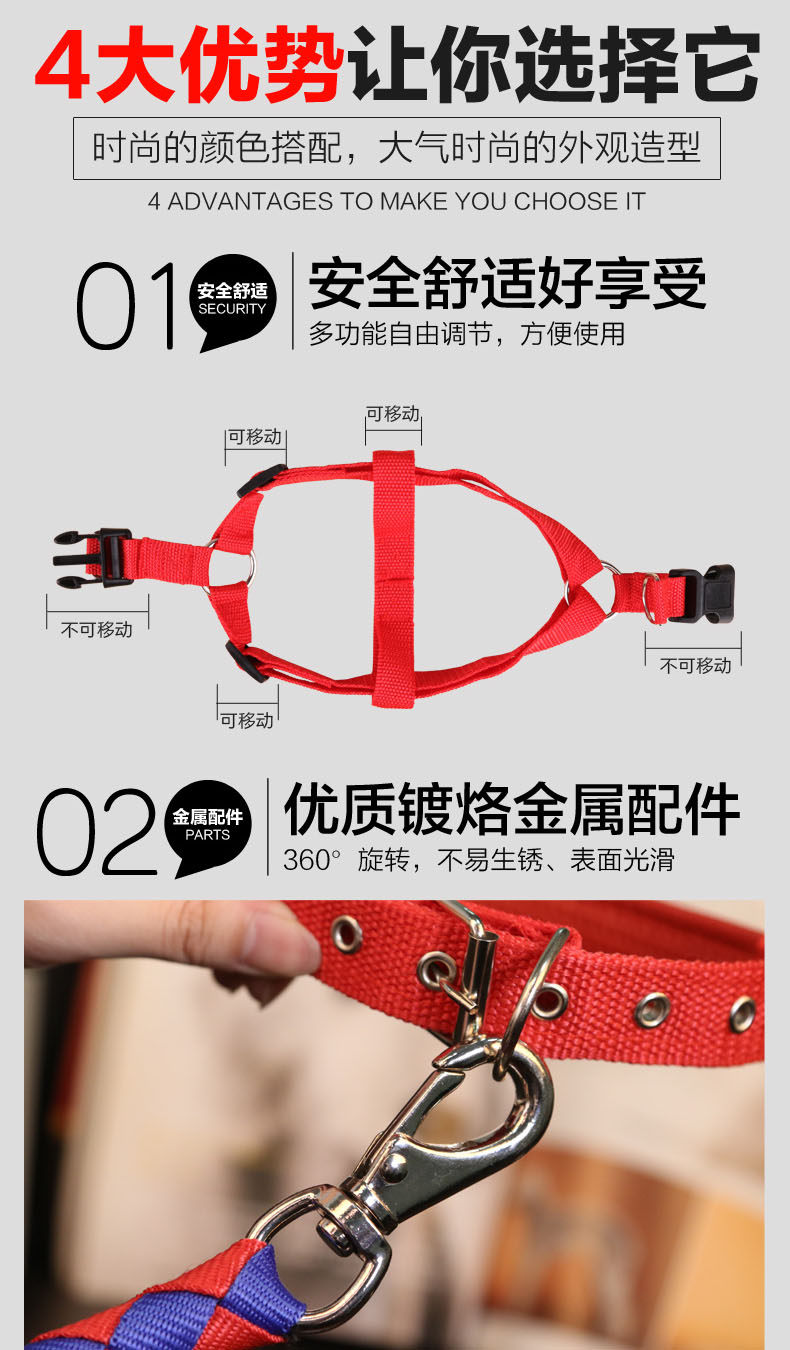 4大优势让你选择它

时尚的颜色搭配，大气时尚的外观造型

4 ADVANTAGES TO MAKE YOU CHOOSE IT

01 安全舒适 SECURITY

安全舒适好享受

多功能自由调节，方便使用

可移动

可移动

不可移动

不可移动

可移动

02 金属配件 PARTS

优质镀烙金属配件

360° 旋转，不易生锈、表面光滑