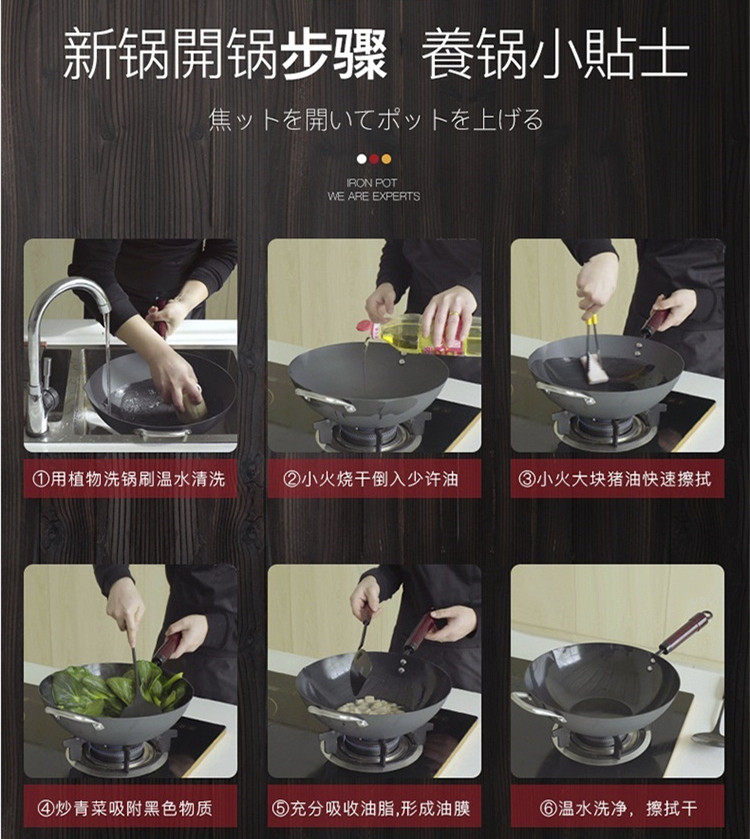 新锅開锅步骤 養锅小貼士

焦ットを開いてポットを上げる

IRON POT
WE ARE EXPERTS

①用植物洗锅刷温水清洗

②小火烧干倒入少许油

③小火大块猪油快速擦拭

④炒青菜吸附黑色物质

⑤充分吸收油脂,形成油膜

⑥温水洗净，擦拭干