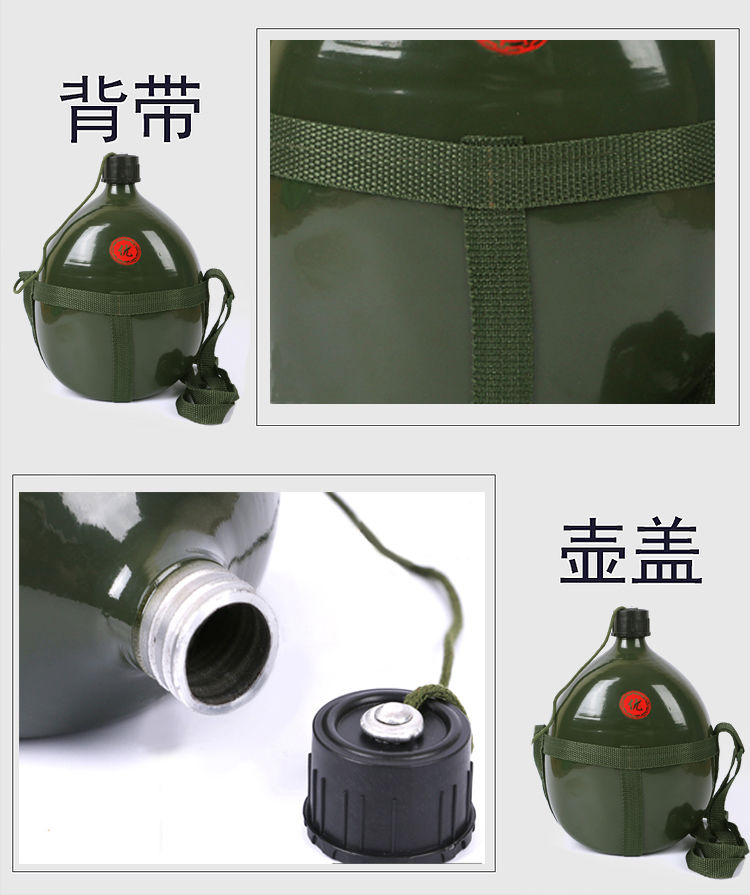 背带

壶盖