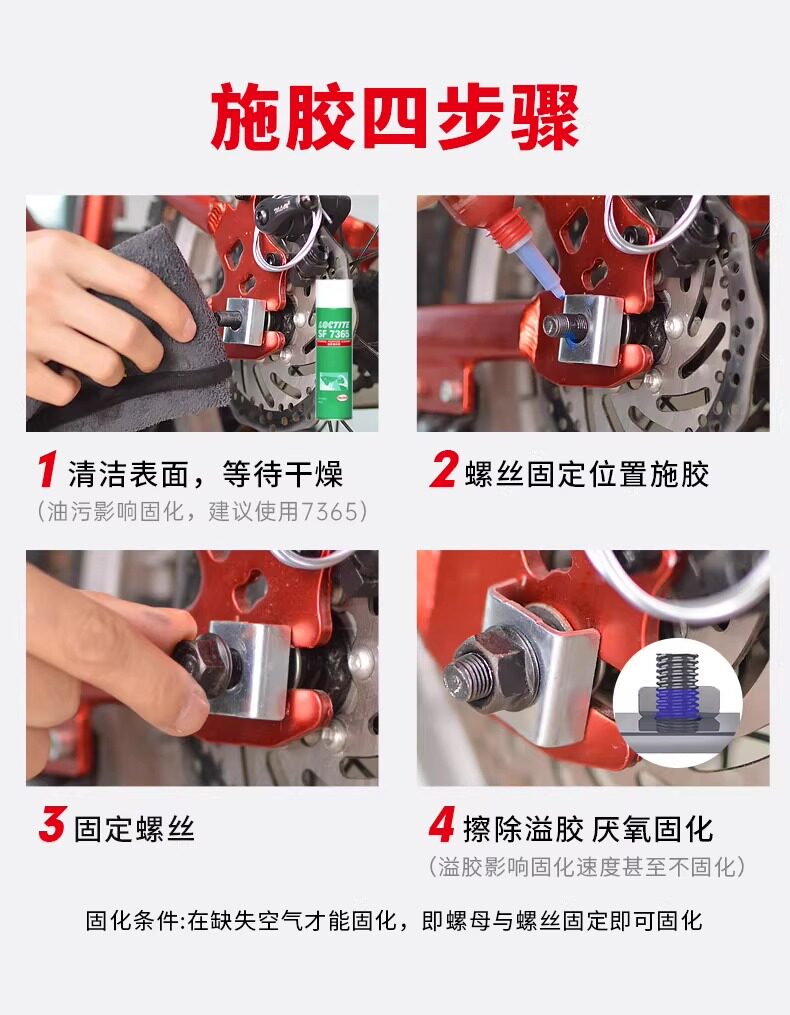 施胶四步骤

LOCTITE SF 7365

1 清洁表面，等待干燥
（油污影响固化，建议使用7365）

2 螺丝固定位置施胶

3 固定螺丝

4 擦除溢胶 厌氧固化
（溢胶影响固化速度甚至不固化）

固化条件:在缺失空气才能固化，即螺母与螺丝固定即可固化