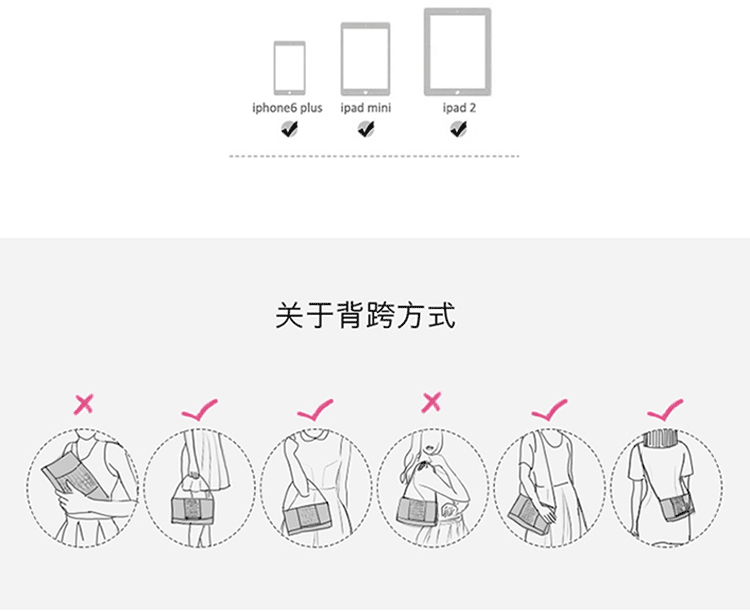 iphone6 plus
ipad mini
ipad 2

关于背跨方式