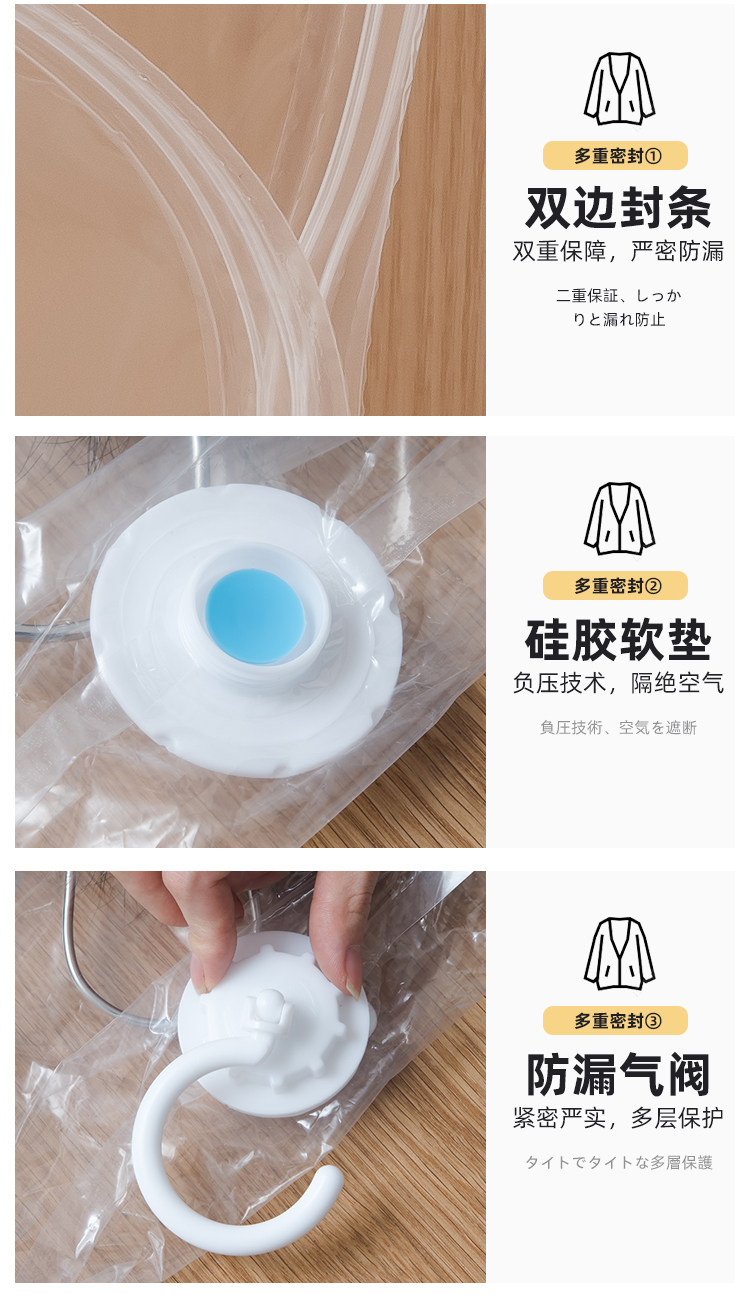 多重密封①

双边封条

双重保障，严密防漏

二重保証、しっかりと漏れ防止

多重密封②

硅胶软垫

负压技术，隔绝空气

負圧技術、空気を遮断

多重密封③

防漏气阀

紧密严实，多层保护

タイトでタイトな多層保護