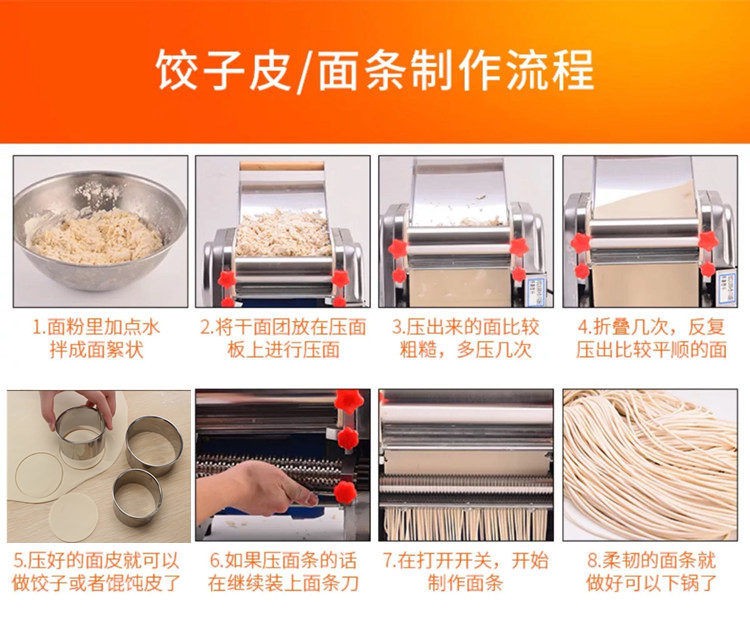 饺子皮/面条制作流程

1.面粉里加点水拌成面絮状

2.将干面团放在压面板上进行压面

3.压出来的面比较粗糙，多压几次

4.折叠几次，反复压出比较平顺的面

5.压好的面皮就可以做饺子或者馄饨皮了

6.如果压面条的话在继续装上面条刀

7.在打开开关，开始制作面条

8.柔韧的面条就做好可以下锅了