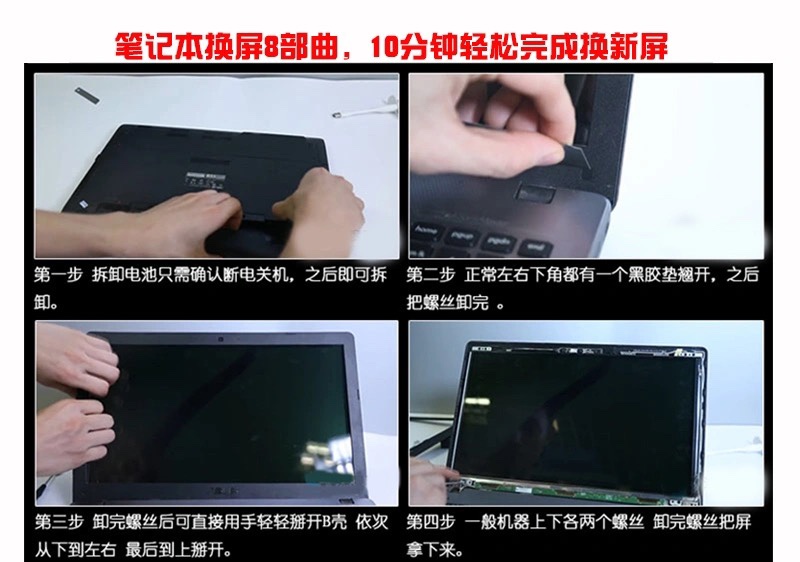 笔记本换屏8部曲，10分钟轻松完成换新屏

第一步 拆卸电池只需确认断电关机，之后即可拆卸。

第二步 正常左右下角都有一个黑胶垫翘开，之后把螺丝卸完 。

第三步 卸完螺丝后可直接用手轻轻掰开B壳 依次从下到左右 最后到上掰开。

第四步 一般机器上下各两个螺丝 卸完螺丝把屏拿下来。