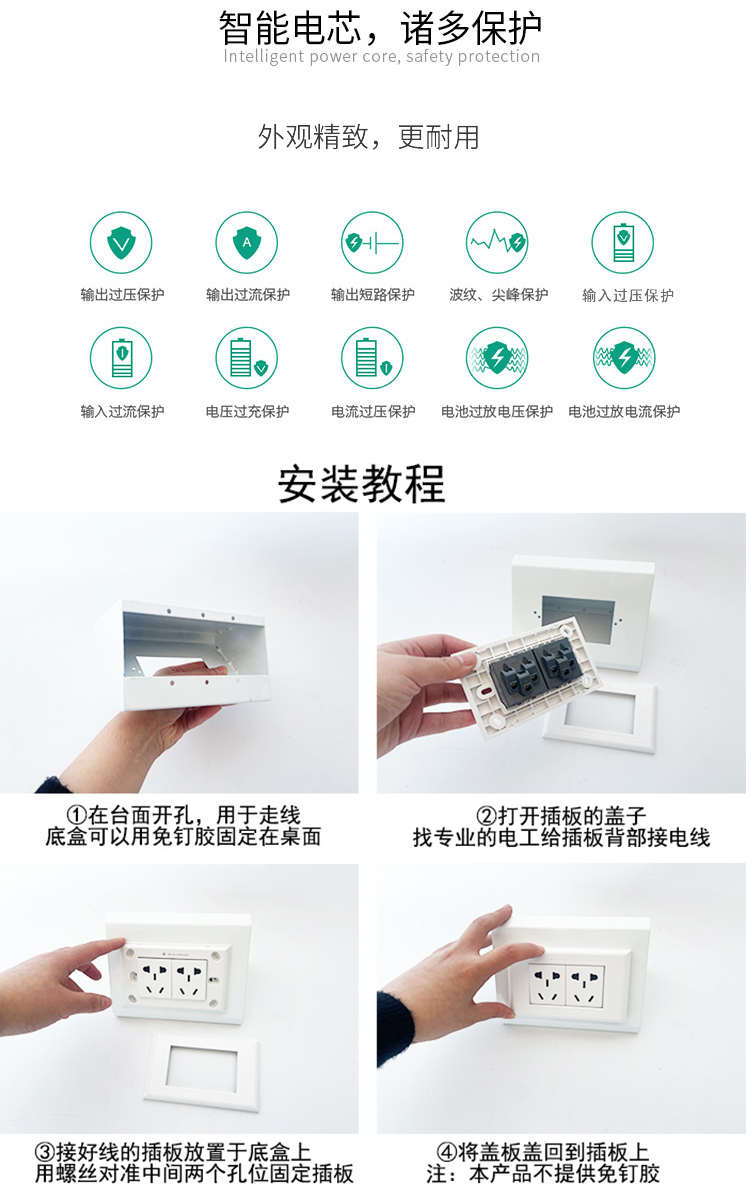 智能电芯，诸多保护
Intelligent power core, safety protection

外观精致，更耐用

输出过压保护
输出过流保护
输出短路保护
波纹、尖峰保护
输入过压保护

输入过流保护
电压过充保护
电流过压保护
电池过放电压保护
电池过放电流保护

安装教程

①在台面开孔，用于走线
底盒可以用免钉胶固定在桌面

②打开插板的盖子
找专业的电工给插板背部接电线

③接好线的插板放置于底盒上
用螺丝对准中间两个孔位固定插板

④将盖板盖回到插板上
注：本产品不提供免钉胶