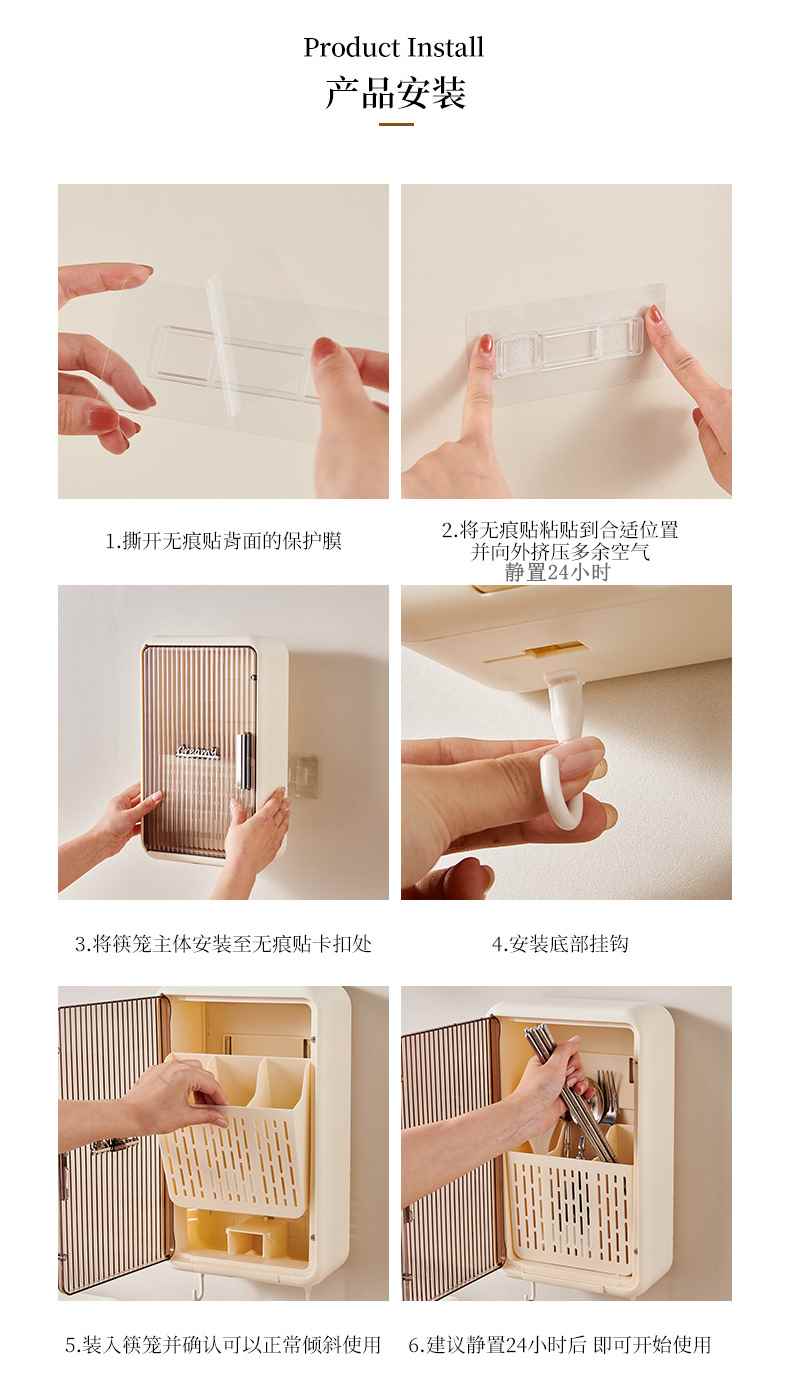 Product Install
产品安装

1.撕开无痕贴背面的保护膜

2.将无痕贴粘贴到合适位置
并向外挤压多余空气
静置24小时

3.将筷笼主体安装至无痕贴卡扣处

4.安装底部挂钩

5.装入筷笼并确认可以正常倾斜使用

6.建议静置24小时后 即可开始使用