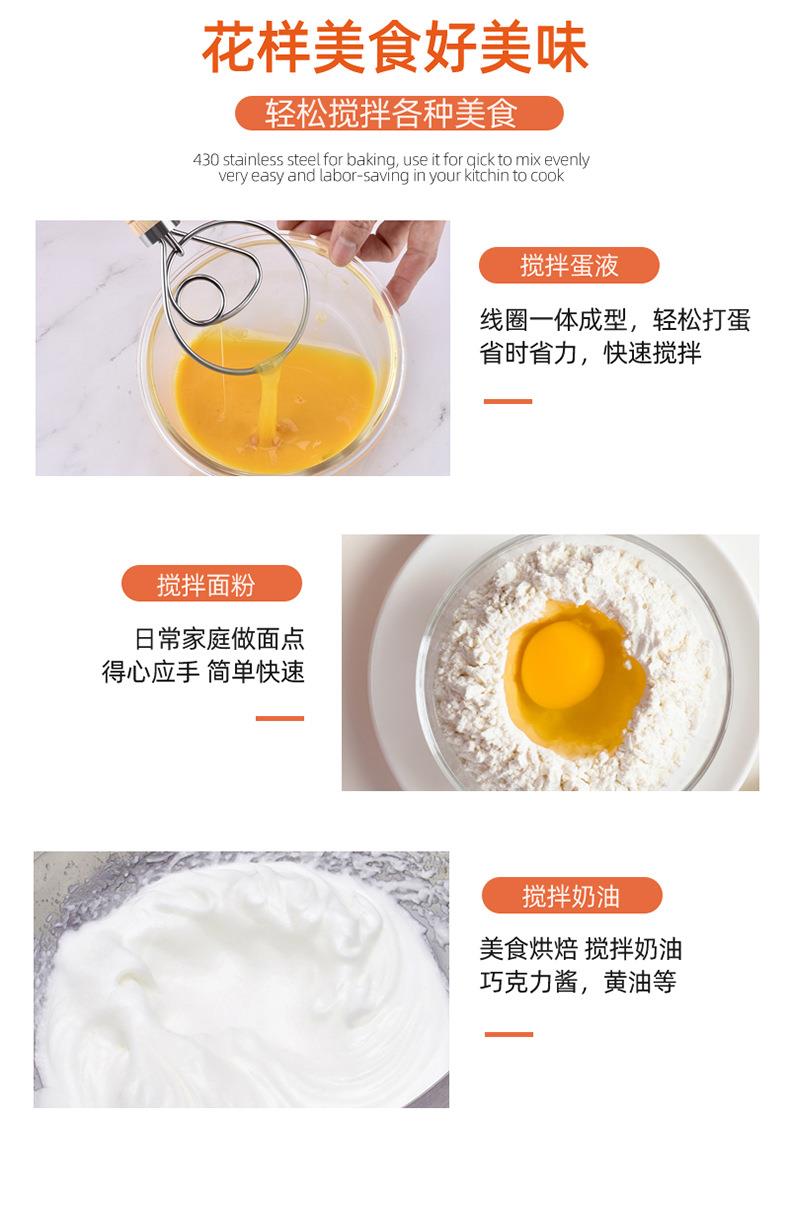 花样美食好美味

轻松搅拌各种美食

430 stainless steel for baking, use it for qick to mix evenly very easy and labor-saving in your kitchin to cook

搅拌蛋液

线圈一体成型，轻松打蛋
省时省力，快速搅拌

搅拌面粉

日常家庭做面点
得心应手 简单快速

搅拌奶油

美食烘焙 搅拌奶油
巧克力酱，黄油等