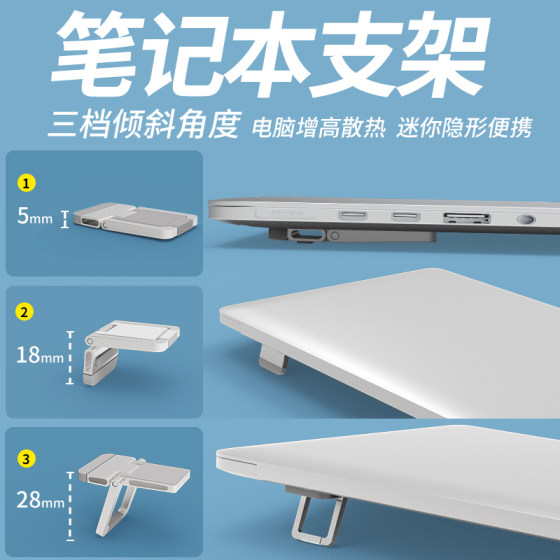 笔记本支架

三档倾斜角度 电脑增高散热 迷你隐形便携

1
5mm

2
18mm

3
28mm