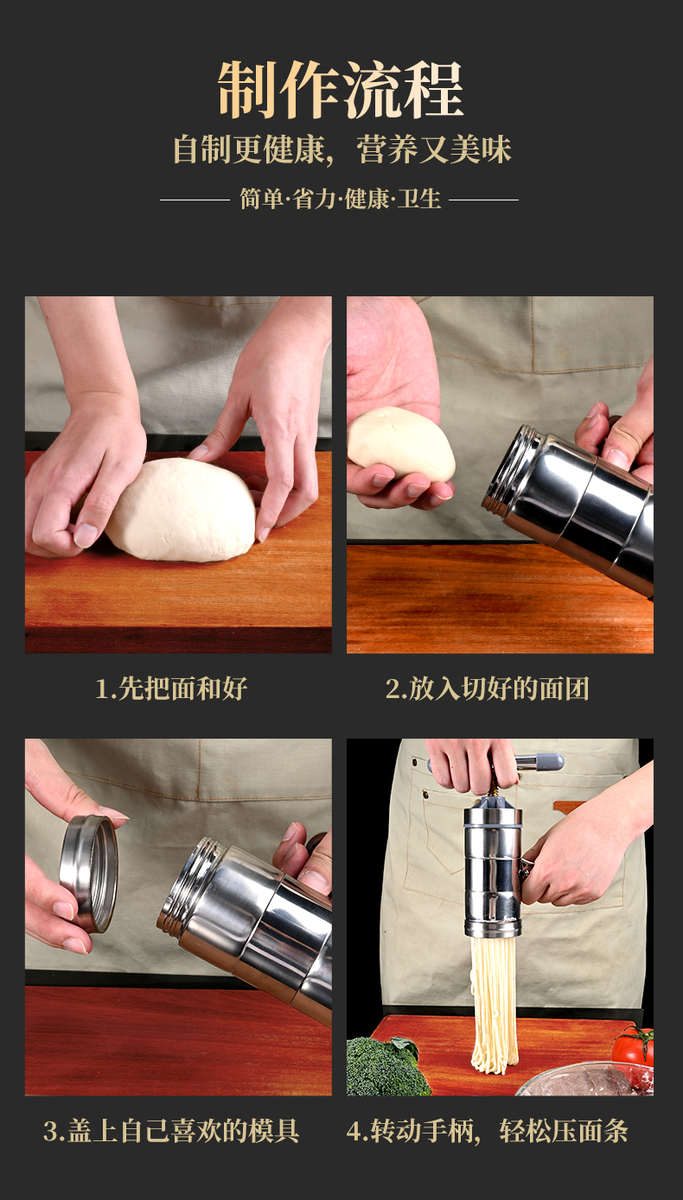 制作流程
自制更健康，营养又美味
简单·省力·健康·卫生

1.先把面和好

2.放入切好的面团

3.盖上自己喜欢的模具

4.转动手柄，轻松压面条